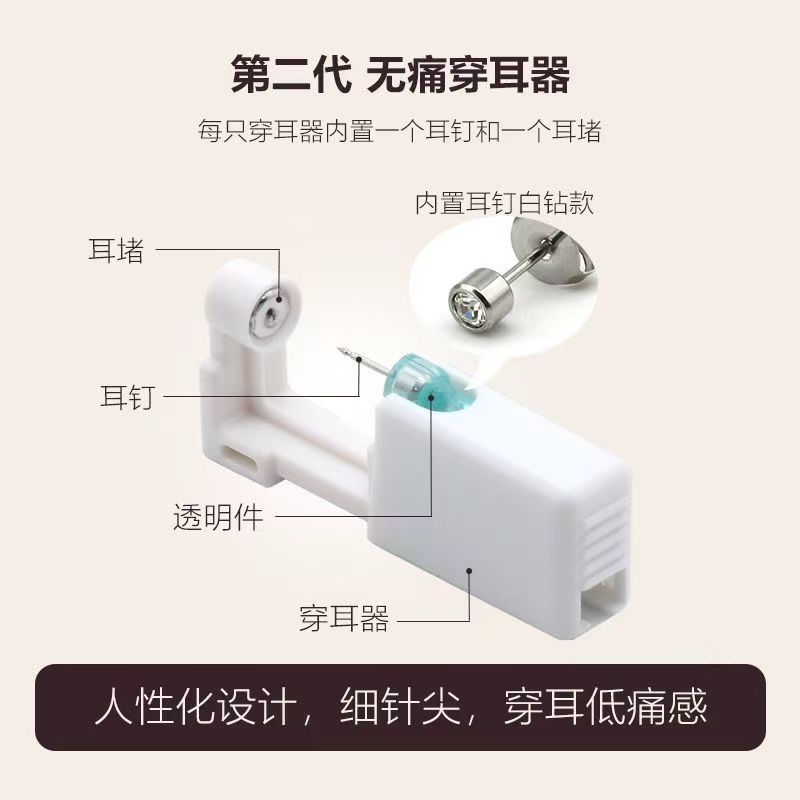 第二代 无痛穿耳器

每只穿耳器内置一个耳钉和一个耳堵

内置耳钉白钻款

耳堵

耳钉

透明件

穿耳器

人性化设计，细针尖，穿耳低痛感