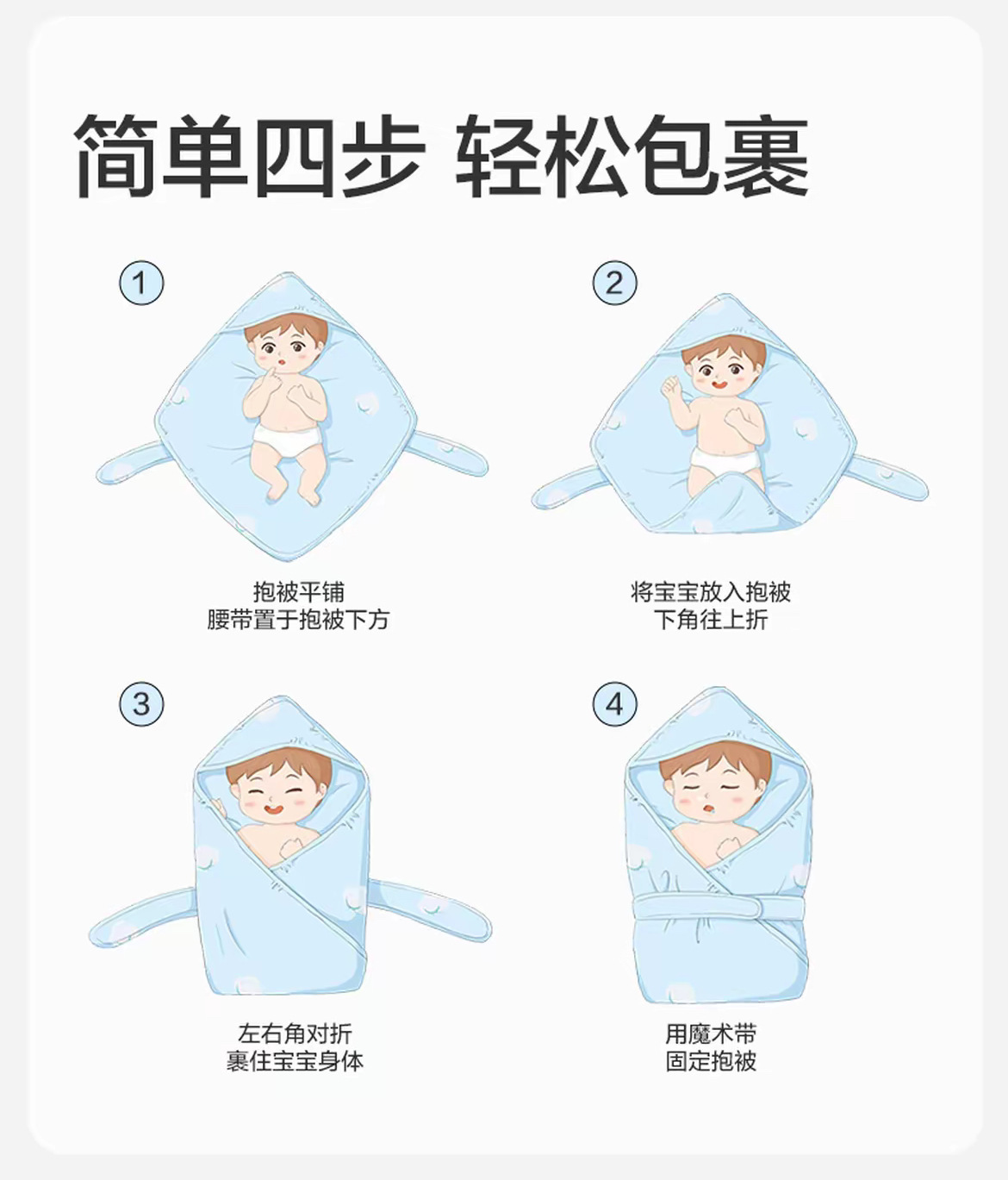 简单四步 轻松包裹

①

抱被平铺
腰带置于抱被下方

②

将宝宝放入抱被
下角往上折

③

左右角对折
裹住宝宝身体

④

用魔术带
固定抱被