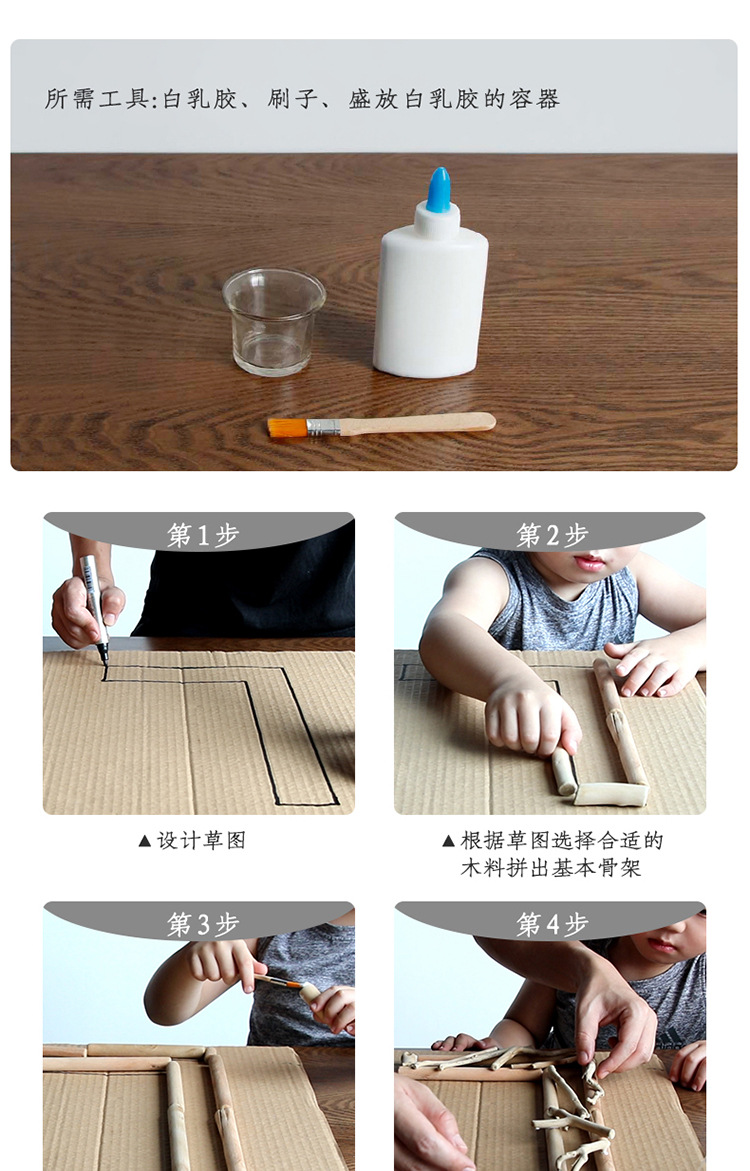 所需工具:白乳胶、刷子、盛放白乳胶的容器

第1步

▲设计草图

第2步

▲根据草图选择合适的木料拼出基本骨架

第3步

第4步