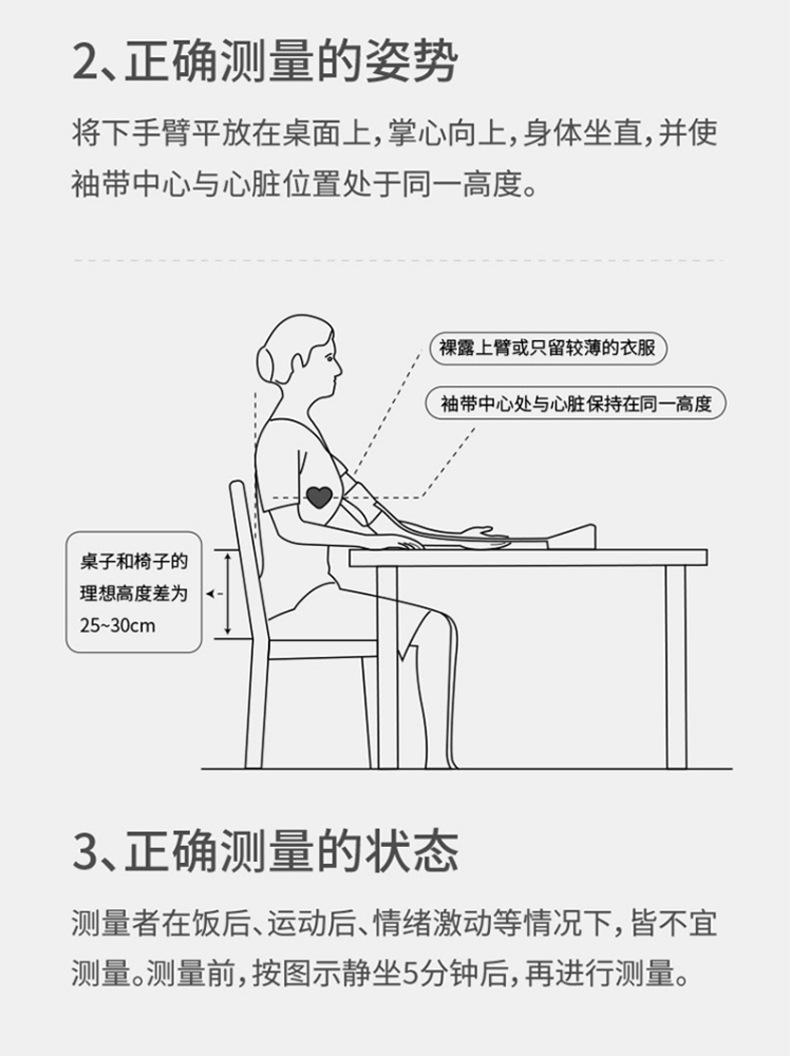 2、正确测量的姿势

将下手臂平放在桌面上，掌心向上，身体坐直，并使袖带中心与心脏位置处于同一高度。

裸露上臂或只留较薄的衣服

袖带中心处与心脏保持在同一高度

桌子和椅子的理想高度差为25~30cm

3、正确测量的状态

测量者在饭后、运动后、情绪激动等情况下，皆不宜测量。测量前，按图示静坐5分钟后，再进行测量。