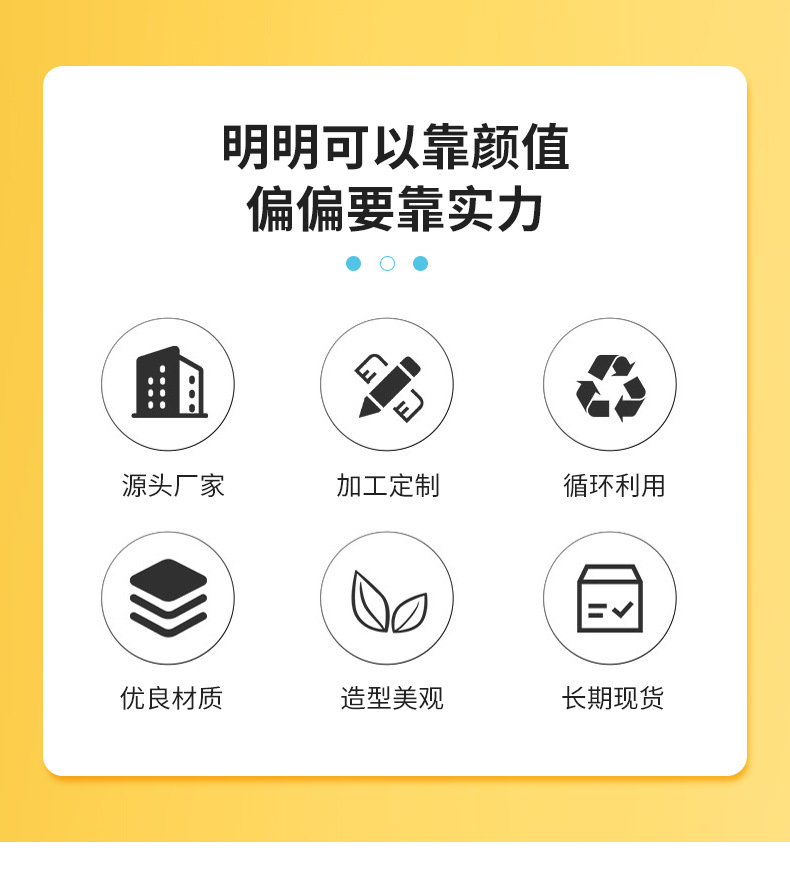 明明可以靠颜值
偏偏要靠实力

源头厂家

加工定制

循环利用

优良材质

造型美观

长期现货