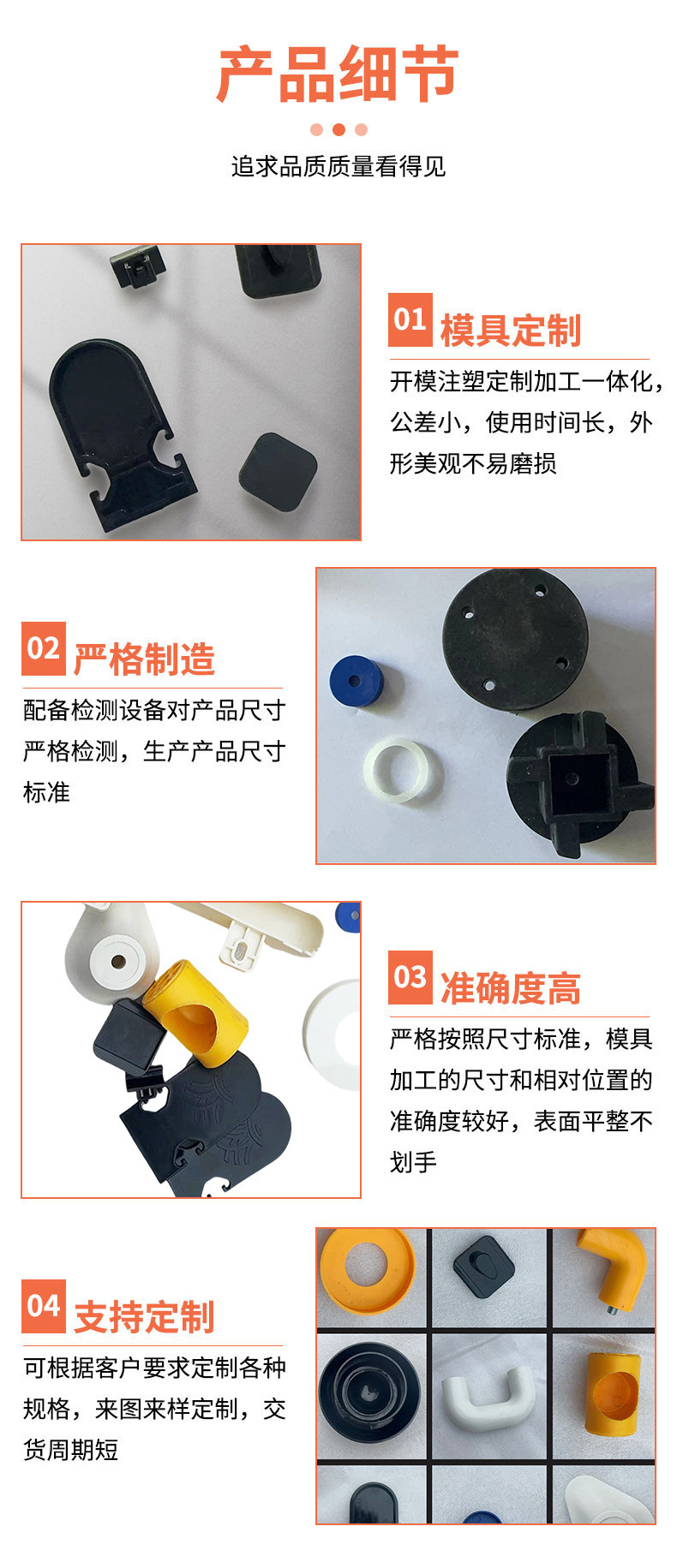 产品细节

追求品质质量看得见

01 模具定制

开模注塑定制加工一体化，公差小，使用时间长，外形美观不易磨损

02 严格制造

配备检测设备对产品尺寸严格检测，生产产品尺寸标准

03 准确度高

严格按照尺寸标准，模具加工的尺寸和相对位置的准确度较好，表面平整不划手

04 支持定制

可根据客户要求定制各种规格，来图来样定制，交货周期短