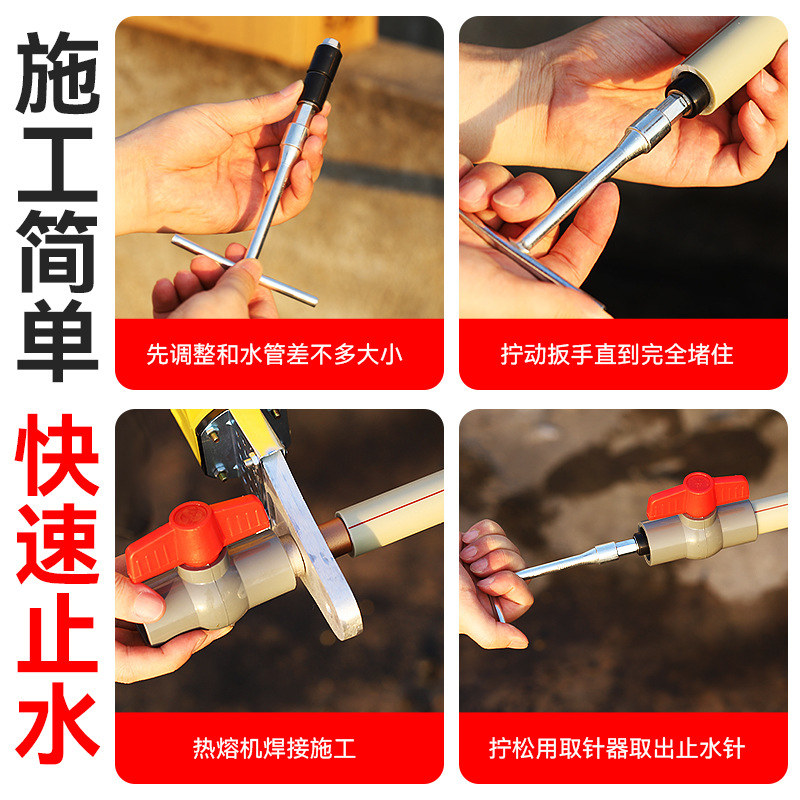 施工简单

快速止水

先调整和水管差不多大小

拧动扳手直到完全堵住

热熔机焊接施工

拧松用取针器取出止水针