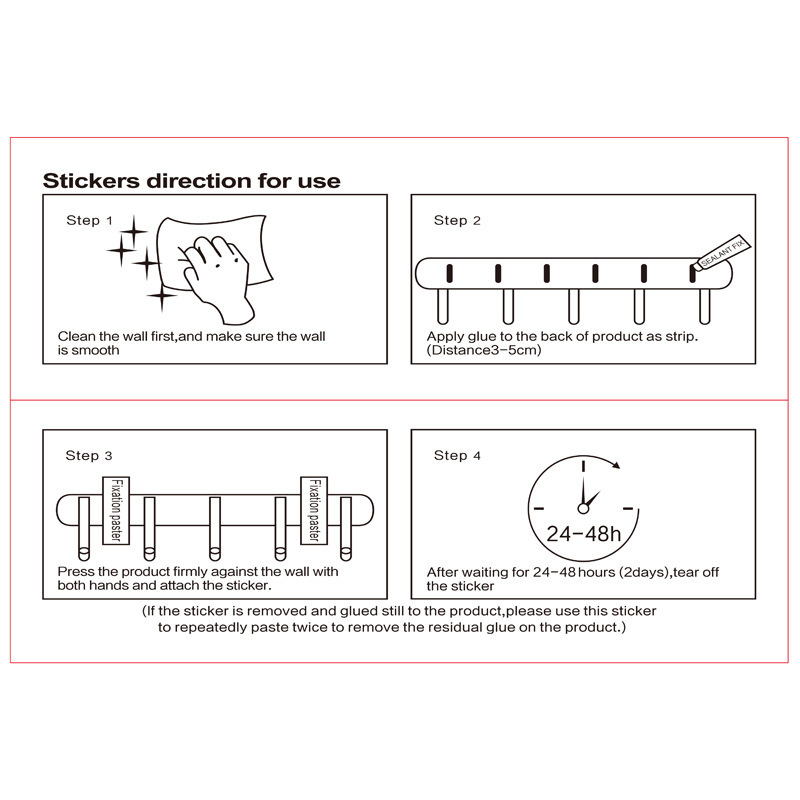 Stickers direction for use

Step 1

Clean the wall first,and make sure the wall is smooth

Step 2

SEALANT FIX

Apply glue to the back of product as strip. (Distance3-5cm)

Step 3

Fixation paster

Fixation paster

Press the product firmly against the wall with both hands and attach the sticker.

Step 4

24-48h

After waiting for 24-48 hours (2days),tear off the sticker

(If the sticker is removed and glued still to the product,please use this sticker to repeatedly paste twice to remove the residual glue on the product.)