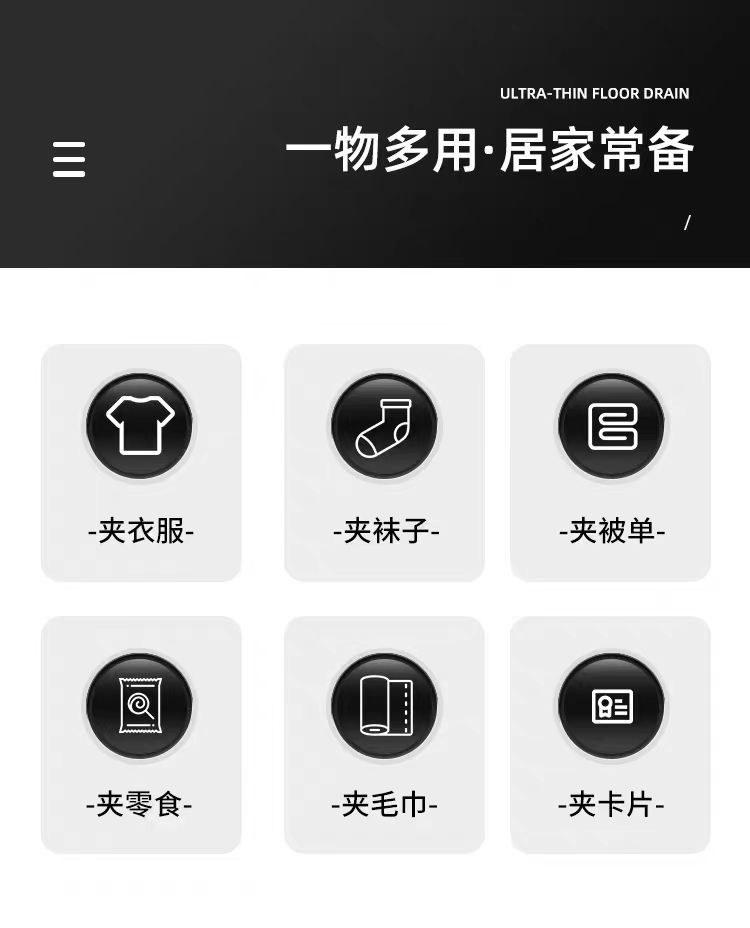 ULTRA-THIN FLOOR DRAIN

一物多用·居家常备

/

-夹衣服-

-夹袜子-

-夹被单-

-夹零食-

-夹毛巾-

-夹卡片-