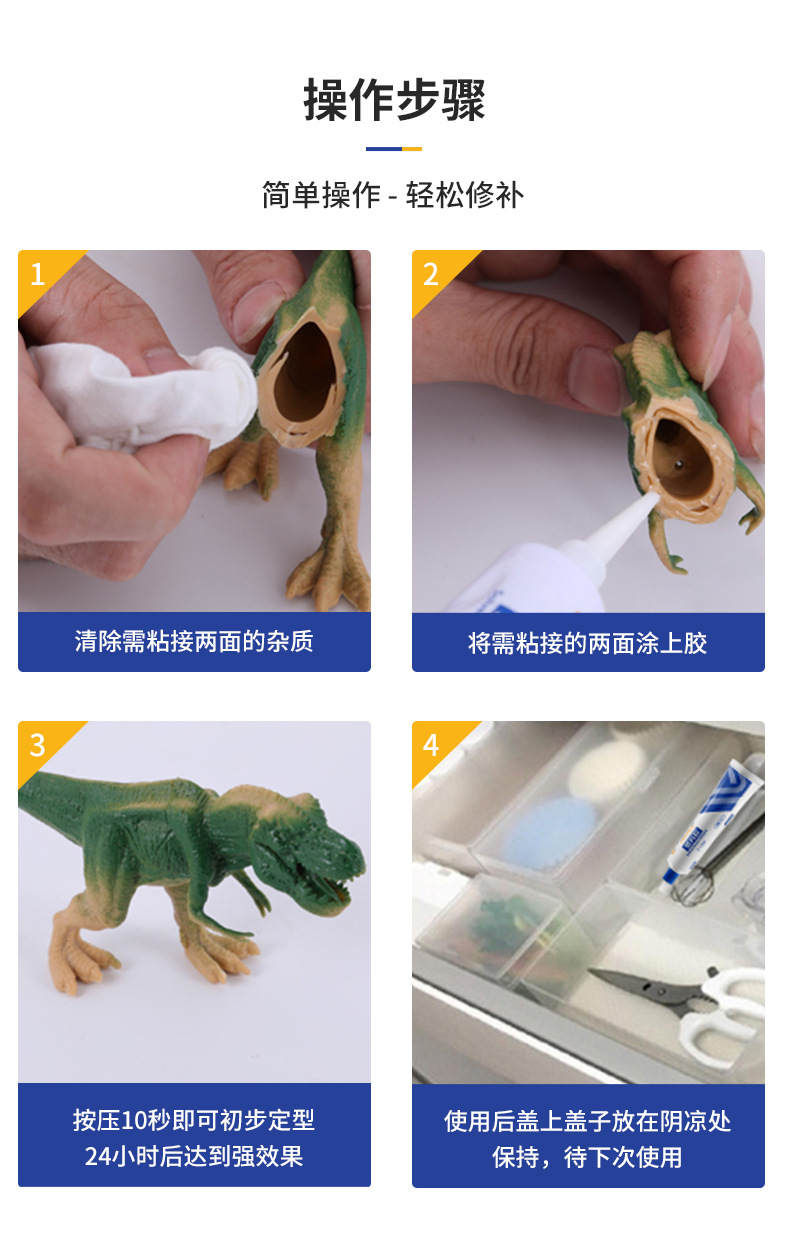 操作步骤

简单操作 - 轻松修补

1

清除需粘接两面的杂质

2

将需粘接的两面涂上胶

3

按压10秒即可初步定型
24小时后达到强效果

4

使用后盖上盖子放在阴凉处
保持，待下次使用