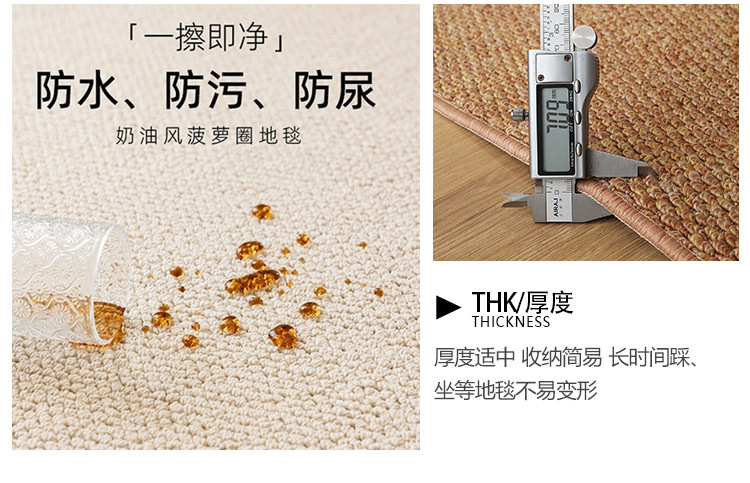 「一擦即净」
防水、防污、防尿
奶油风菠萝圈地毯

7.09
AIRAJ

▶ THK/厚度
THICKNESS

厚度适中 收纳简易 长时间踩、坐等地毯不易变形