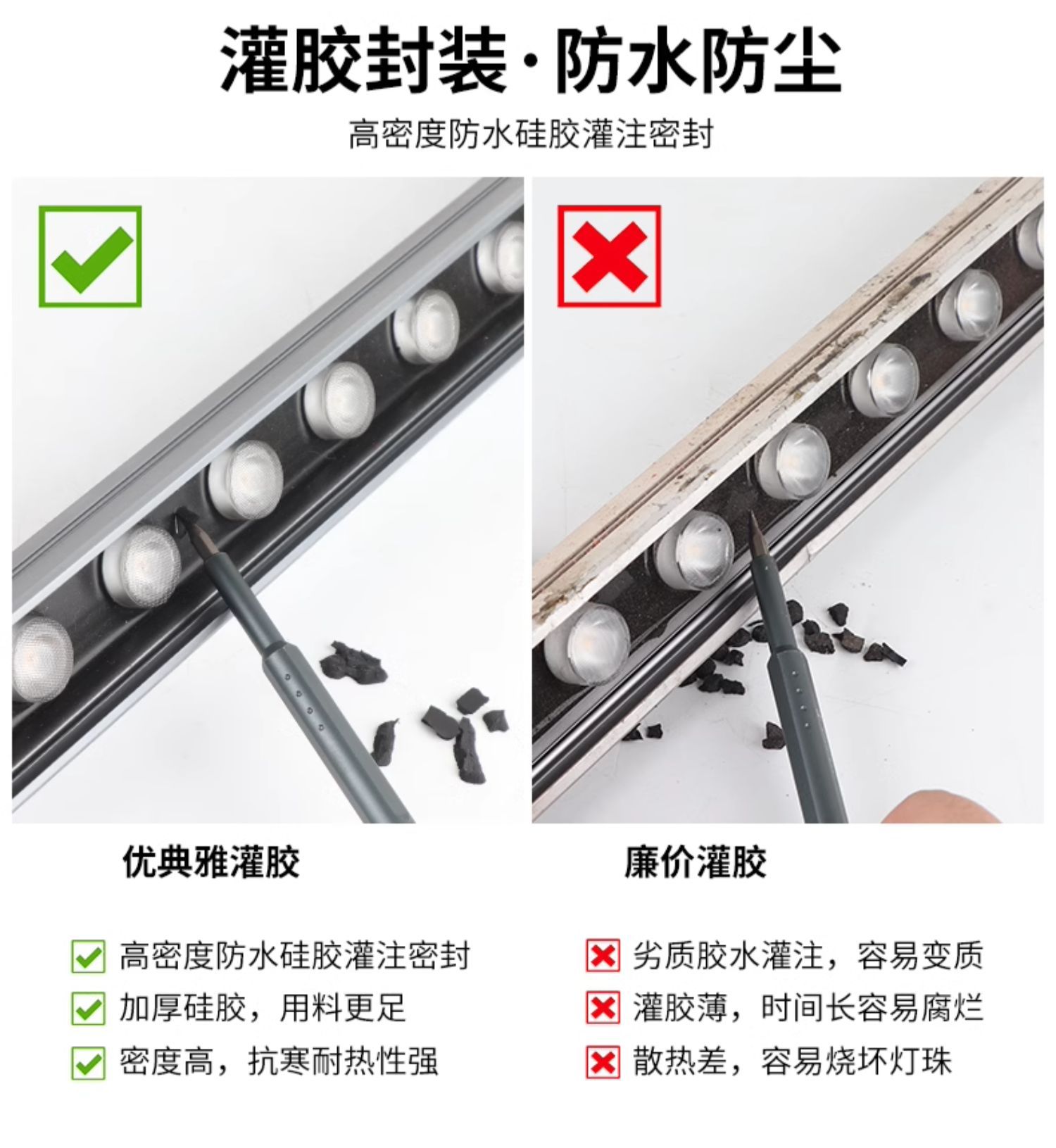 灌胶封装·防水防尘

高密度防水硅胶灌注密封

优典雅灌胶

高密度防水硅胶灌注密封
加厚硅胶，用料更足
密度高，抗寒耐热性强

廉价灌胶

劣质胶水灌注，容易变质
灌胶薄，时间长容易腐烂
散热差，容易烧坏灯珠