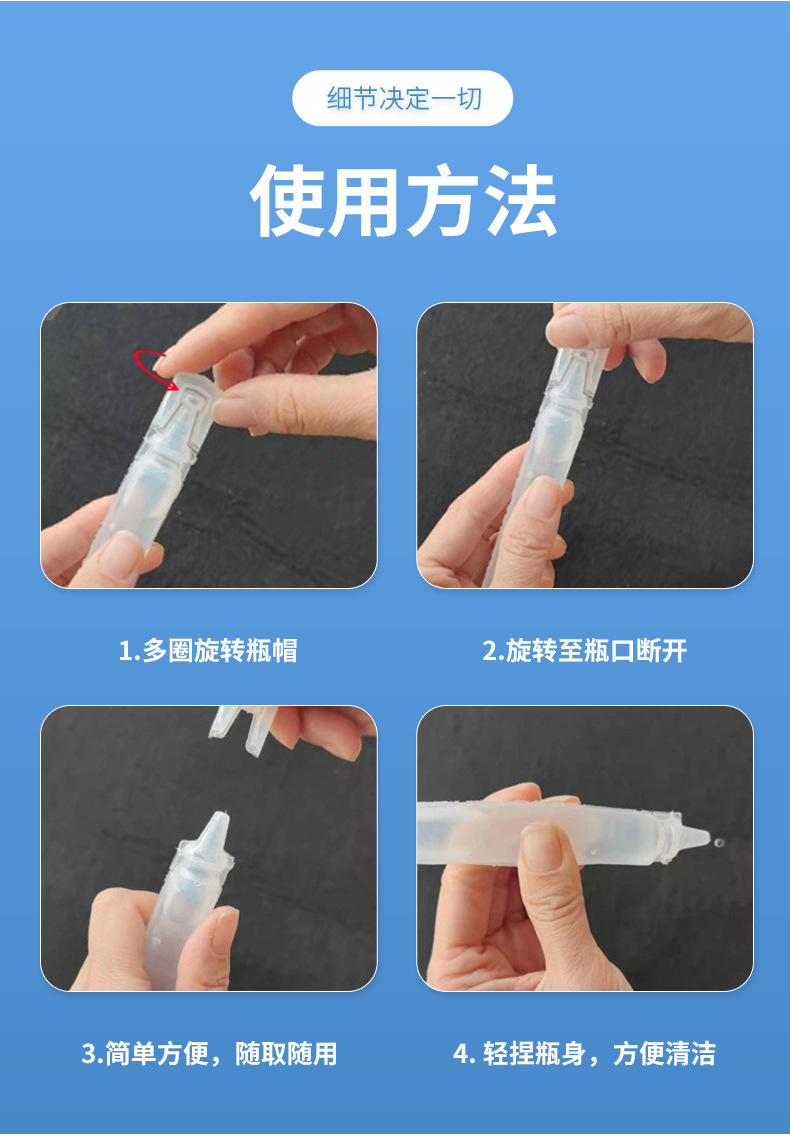 细节决定一切

使用方法

1.多圈旋转瓶帽

2.旋转至瓶口断开

3.简单方便，随取随用

4. 轻捏瓶身，方便清洁