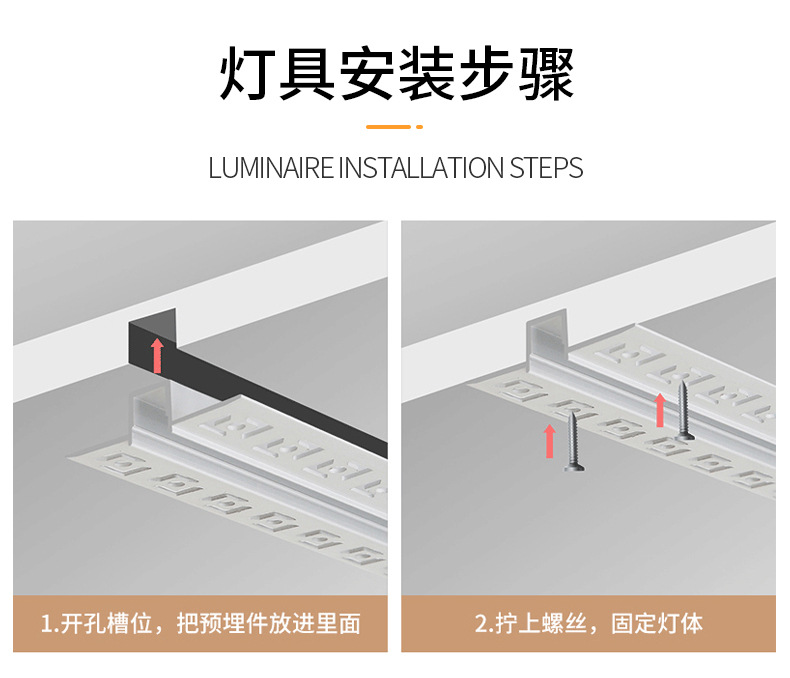 灯具安装步骤

LUMINAIRE INSTALLATION STEPS

1.开孔槽位，把预埋件放进里面

2.拧上螺丝，固定灯体