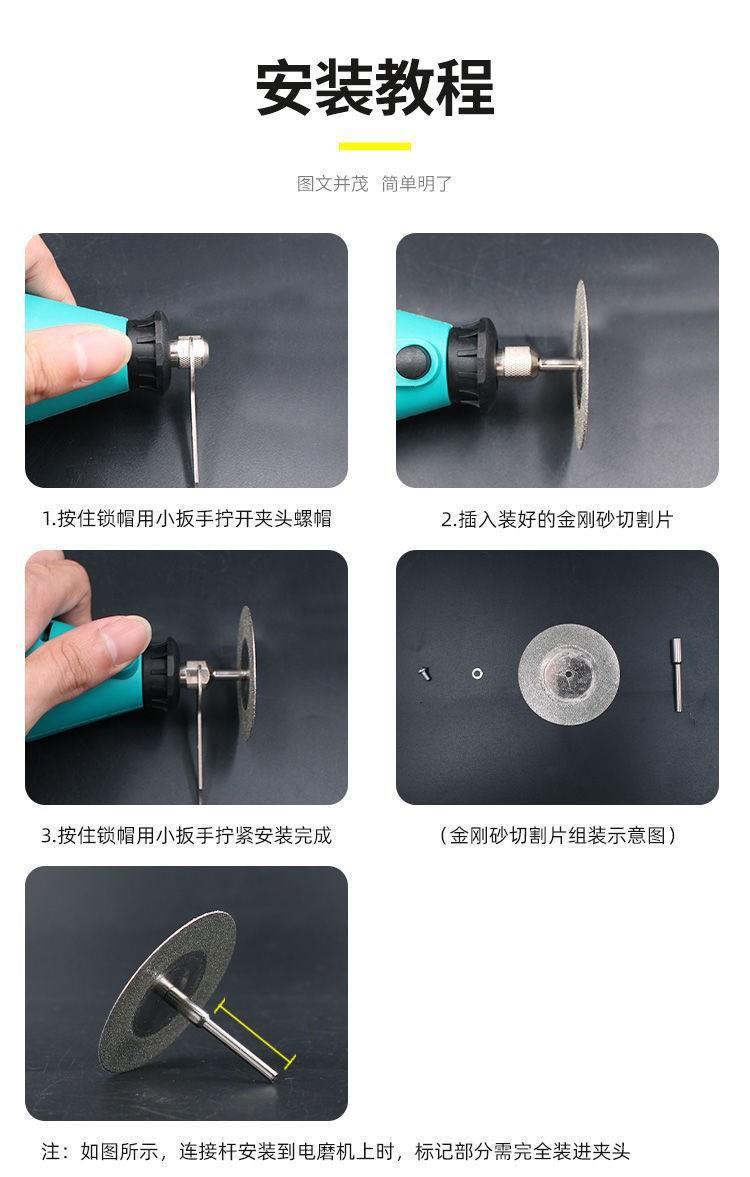 安装教程

图文并茂 简单明了

1.按住锁帽用小扳手拧开夹头螺帽

2.插入装好的金刚砂切割片

3.按住锁帽用小扳手拧紧安装完成

（金刚砂切割片组装示意图）

注：如图所示，连接杆安装到电磨机上时，标记部分需完全装进夹头