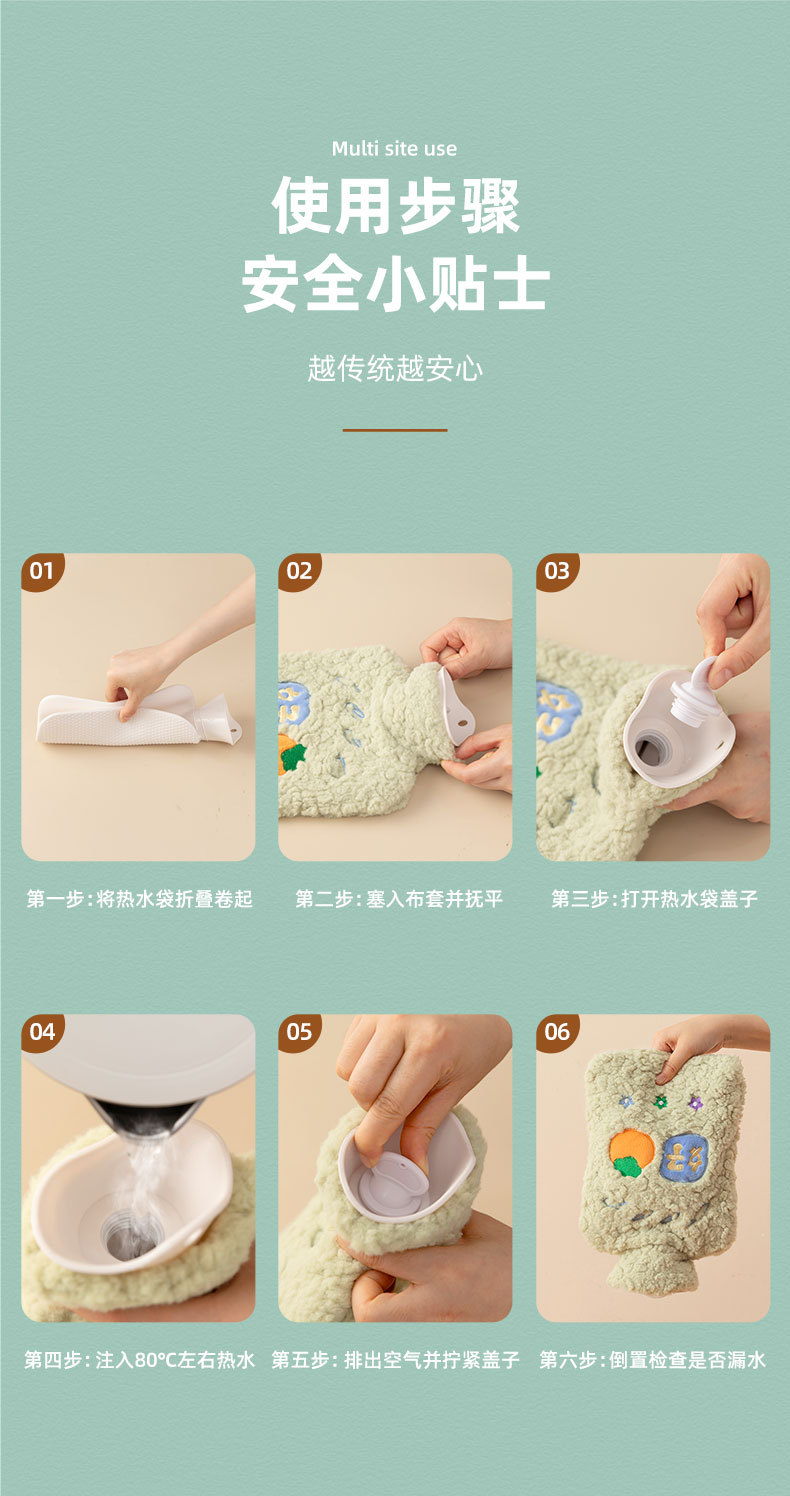 Multi site use

使用步骤
安全小贴士

越传统越安心

01

第一步：将热水袋折叠卷起

02

第二步：塞入布套并抚平

03

第三步：打开热水袋盖子

04

第四步：注入80°C左右热水

05

第五步：排出空气并拧紧盖子

06

第六步：倒置检查是否漏水