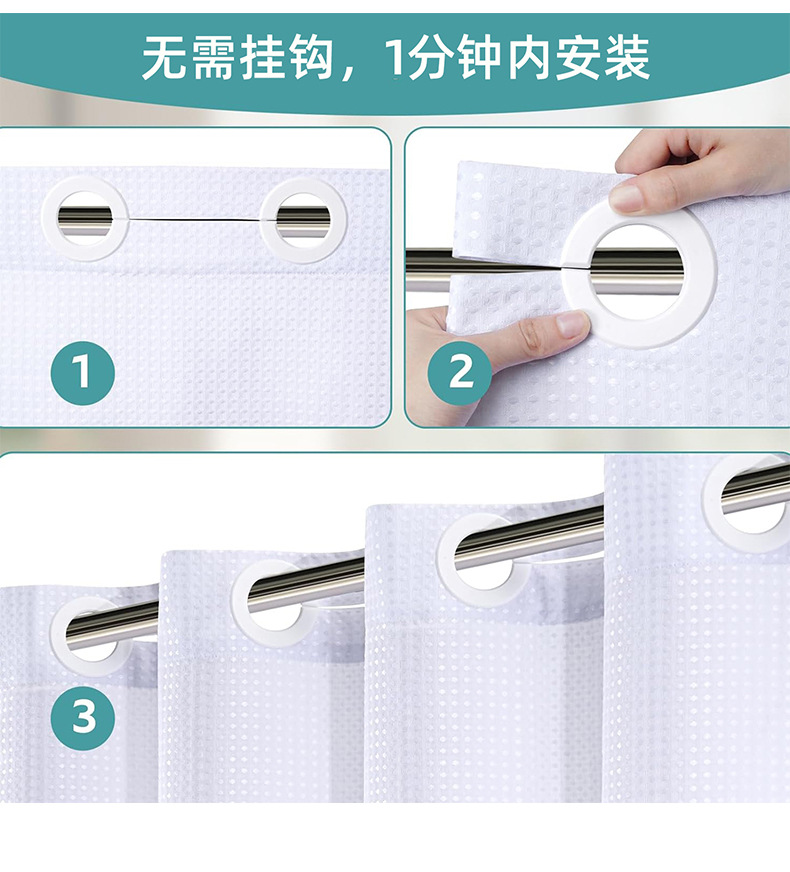 无需挂钩，1分钟内安装

1

2

3