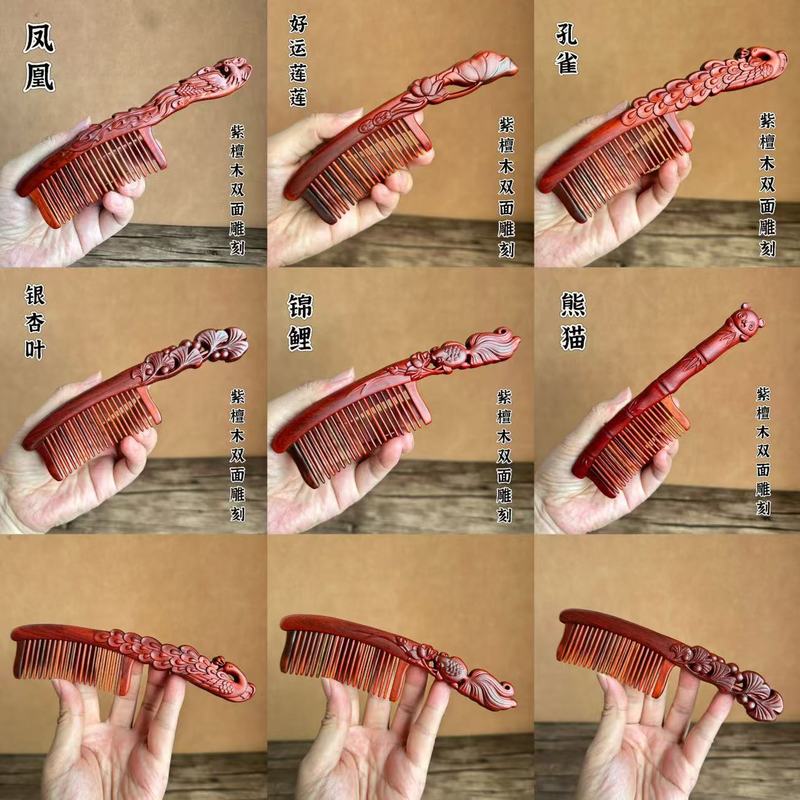 凤凰

紫檀木双面雕刻

好运莲莲

紫檀木双面雕刻

孔雀

紫檀木双面雕刻

银杏叶

紫檀木双面雕刻

锦鲤

紫檀木双面雕刻

熊猫

紫檀木双面雕刻