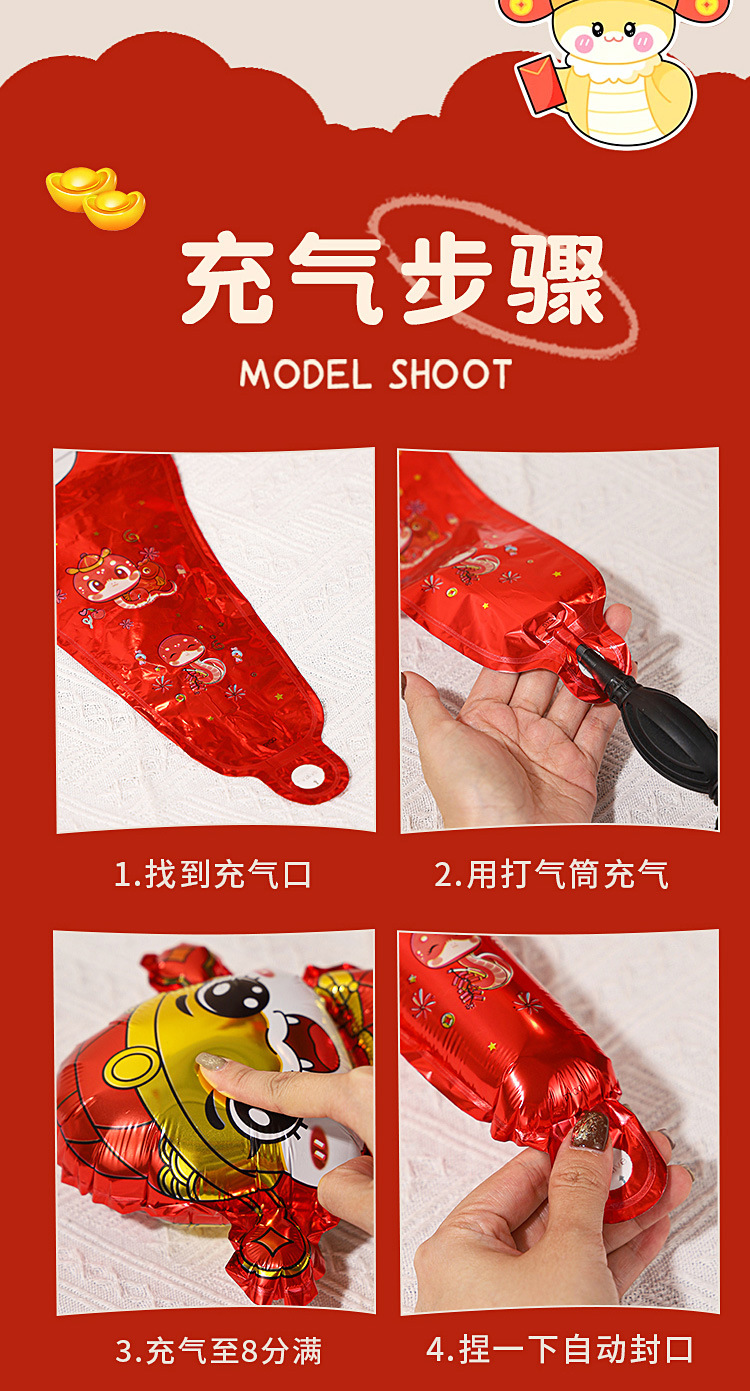 充气步骤

MODEL SHOOT

1.找到充气口

2.用打气筒充气

3.充气至8分满

4.捏一下自动封口