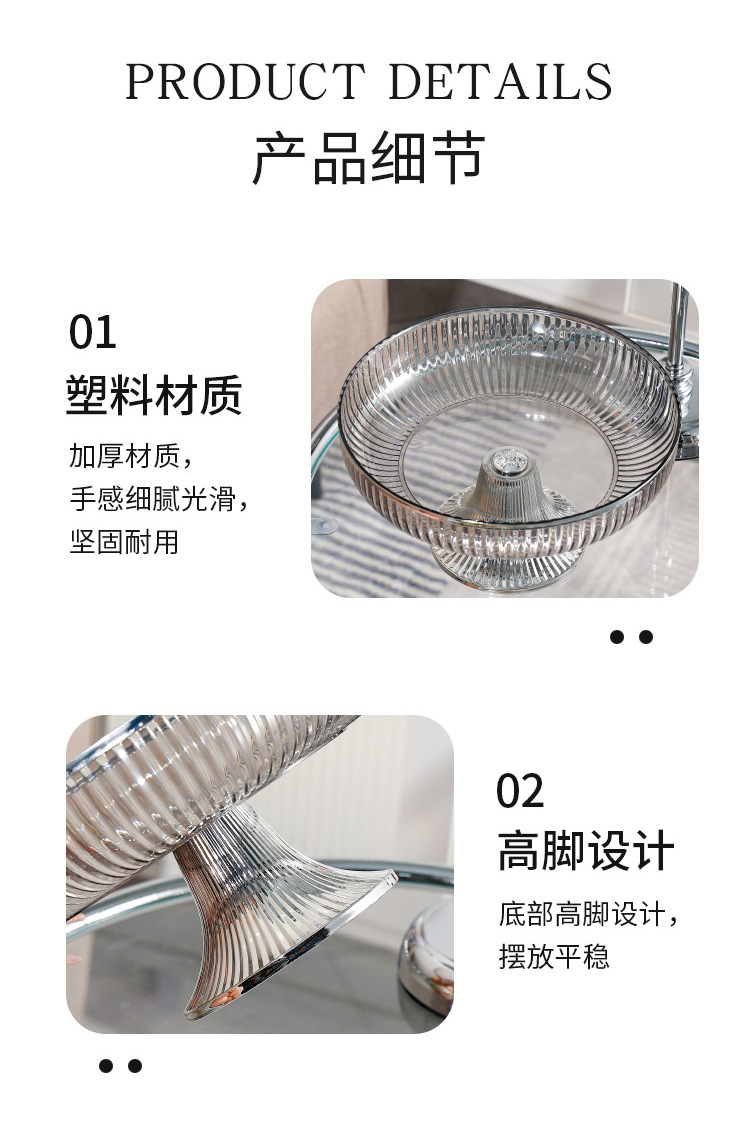 PRODUCT DETAILS
产品细节

01
塑料材质
加厚材质，
手感细腻光滑，
坚固耐用

02
高脚设计
底部高脚设计，
摆放平稳