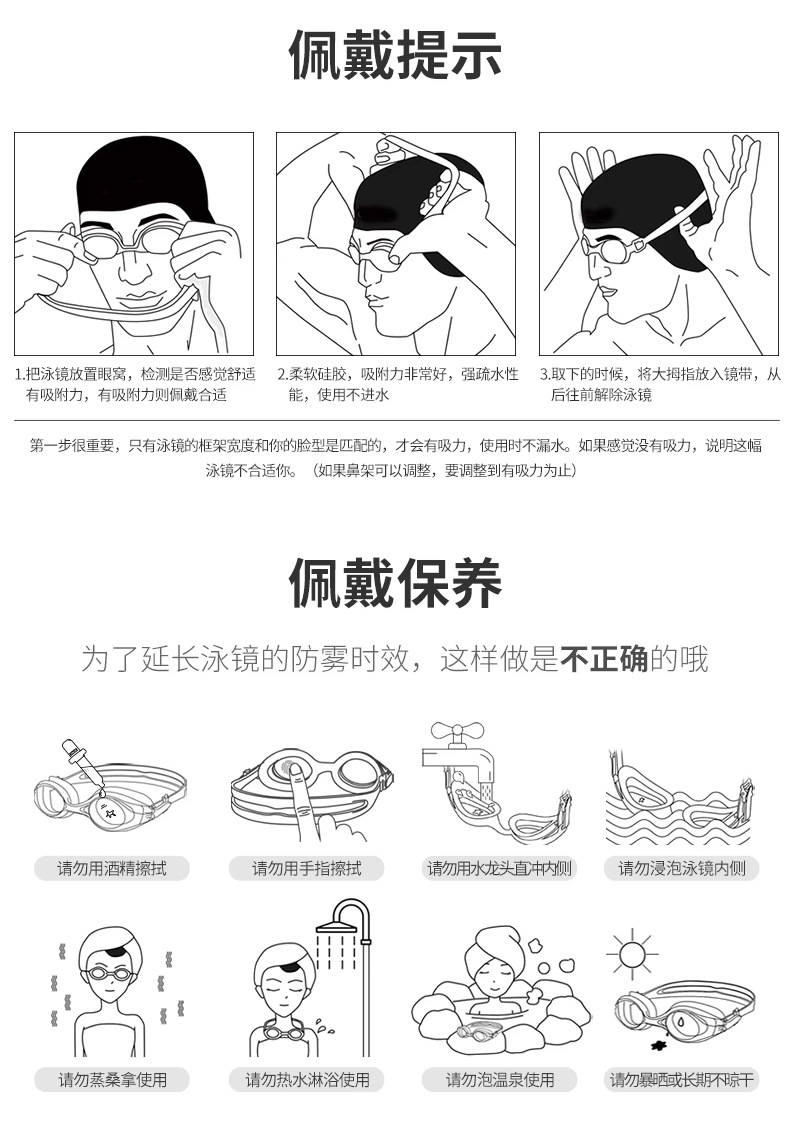 佩戴提示

1.把泳镜放置眼窝，检测是否感觉舒适有吸附力，有吸附力则佩戴合适

2.柔软硅胶，吸附力非常好，强疏水性能，使用不进水

3.取下的时候，将大拇指放入镜带，从后往前解除泳镜

第一步很重要，只有泳镜的框架宽度和你的脸型是匹配的，才会有吸力，使用时不漏水。如果感觉没有吸力，说明这幅泳镜不合适你。（如果鼻架可以调整，要调整到有吸力为止）

佩戴保养

为了延长泳镜的防雾时效，这样做是不正确的哦

请勿用酒精擦拭

请勿用手指擦拭

请勿用水龙头直冲内侧

请勿浸泡泳镜内侧

请勿蒸桑拿使用

请勿热水淋浴使用

请勿泡温泉使用

请勿暴晒或长期不晾干