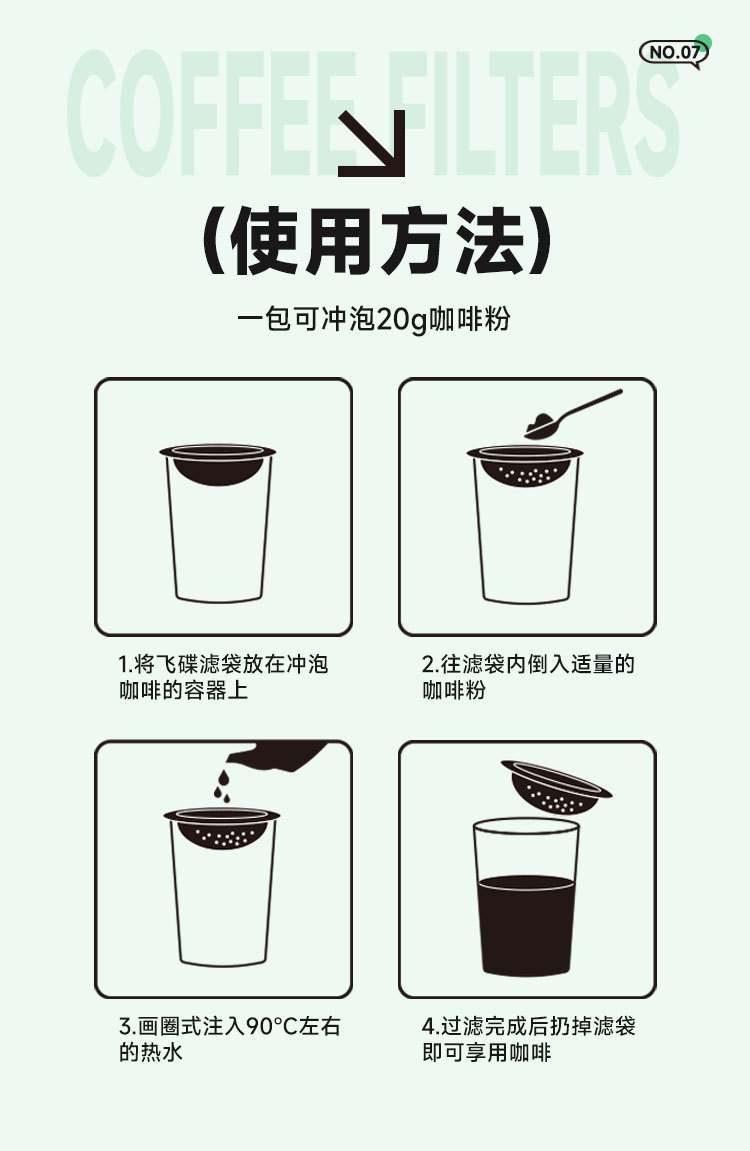 COFFEE FILTERS

NO.07

(使用方法)

一包可冲泡20g咖啡粉

1.将飞碟滤袋放在冲泡咖啡的容器上

2.往滤袋内倒入适量的咖啡粉

3.画圈式注入90°C左右的热水

4.过滤完成后扔掉滤袋即可享用咖啡