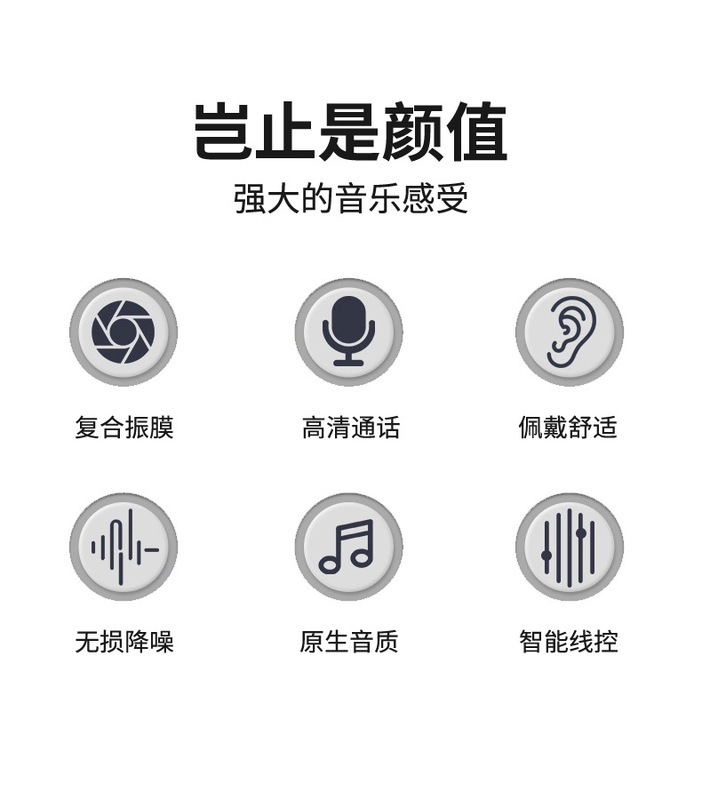 岂止是颜值

强大的音乐感受

复合振膜

高清通话

佩戴舒适

无损降噪

原生音质

智能线控