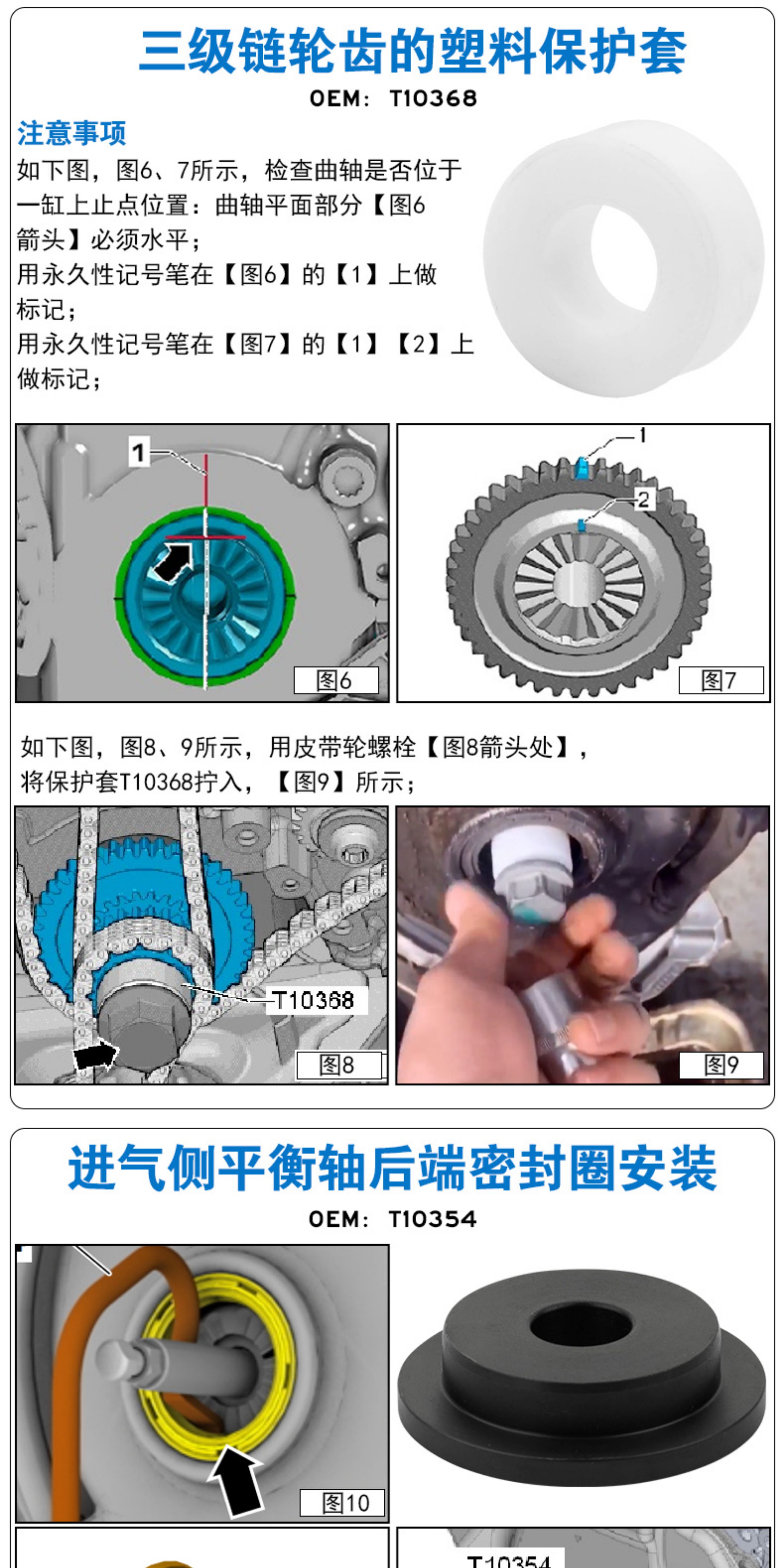 三级链轮齿的塑料保护套

OEM: T10368

注意事项

如下图，图6、7所示，检查曲轴是否位于一缸上止点位置：曲轴平面部分【图6箭头】必须水平；

用永久性记号笔在【图6】的【1】上做标记；

用永久性记号笔在【图7】的【1】【2】上做标记；

1

图6

1

2

图7

如下图，图8、9所示，用皮带轮螺栓【图8箭头处】，将保护套T10368拧入，【图9】所示；

T10368

图8

图9

进气侧平衡轴后端密封圈安装

OEM: T10354

图10

T10354