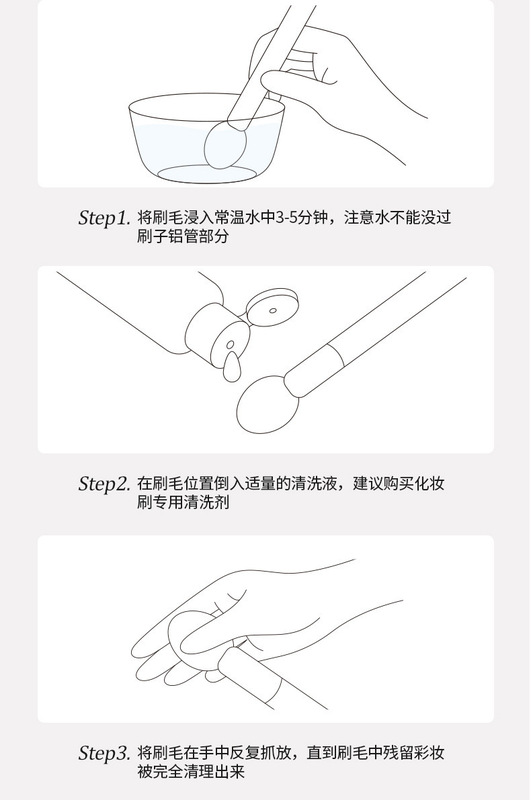 Step1. 将刷毛浸入常温水中3-5分钟，注意水不能没过刷子铝管部分

Step2. 在刷毛位置倒入适量的清洗液，建议购买化妆刷专用清洗剂

Step3. 将刷毛在手中反复抓放，直到刷毛中残留彩妆被完全清理出来