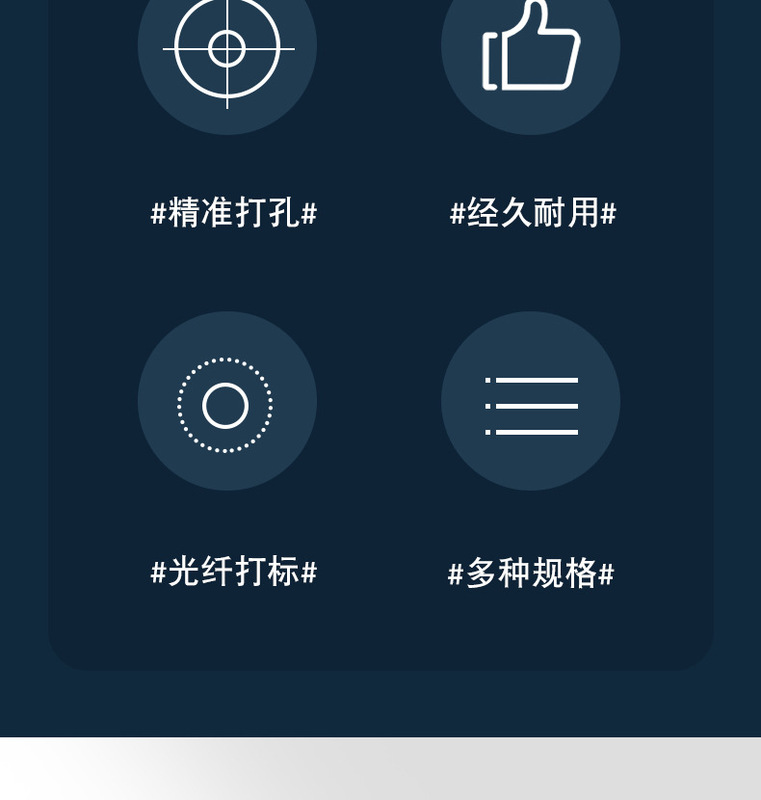 #精准打孔#

#经久耐用#

#光纤打标#

#多种规格#