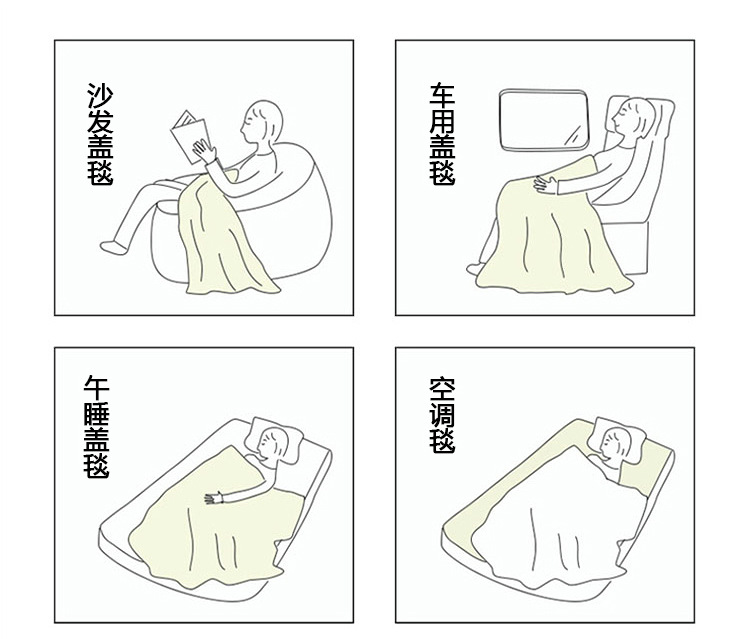 沙发盖毯

车用盖毯

午睡盖毯

空调毯