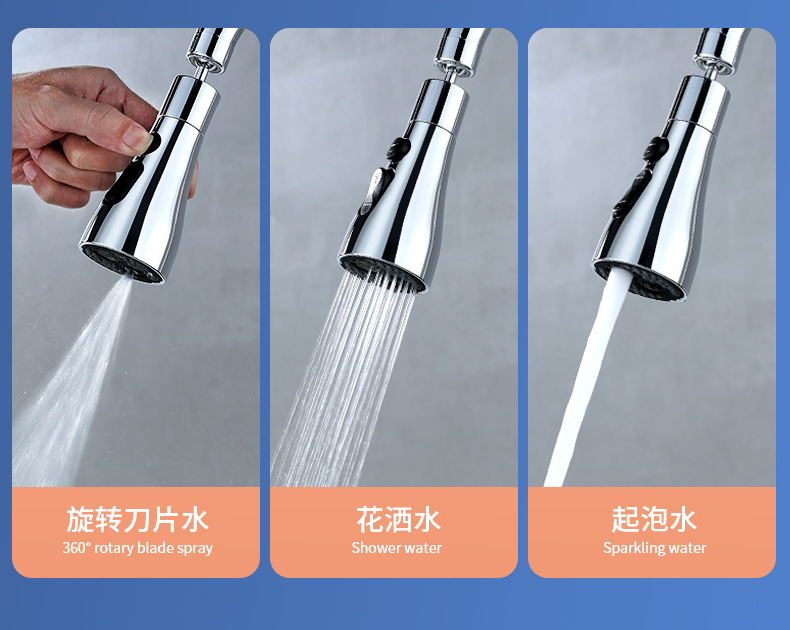 旋转刀片水
360° rotary blade spray

花洒水
Shower water

起泡水
Sparkling water