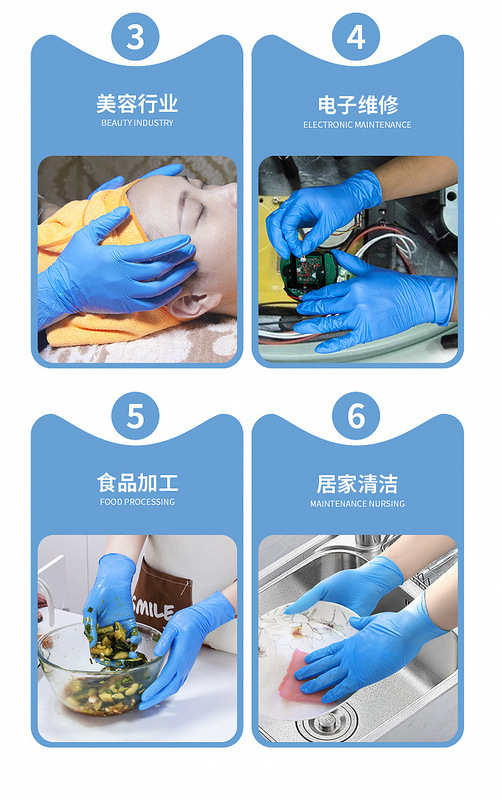 3

美容行业
BEAUTY INDUSTRY

4

电子维修
ELECTRONIC MAINTENANCE

5

食品加工
FOOD PROCESSING

SMILE

6

居家清洁
MAINTENANCE NURSING