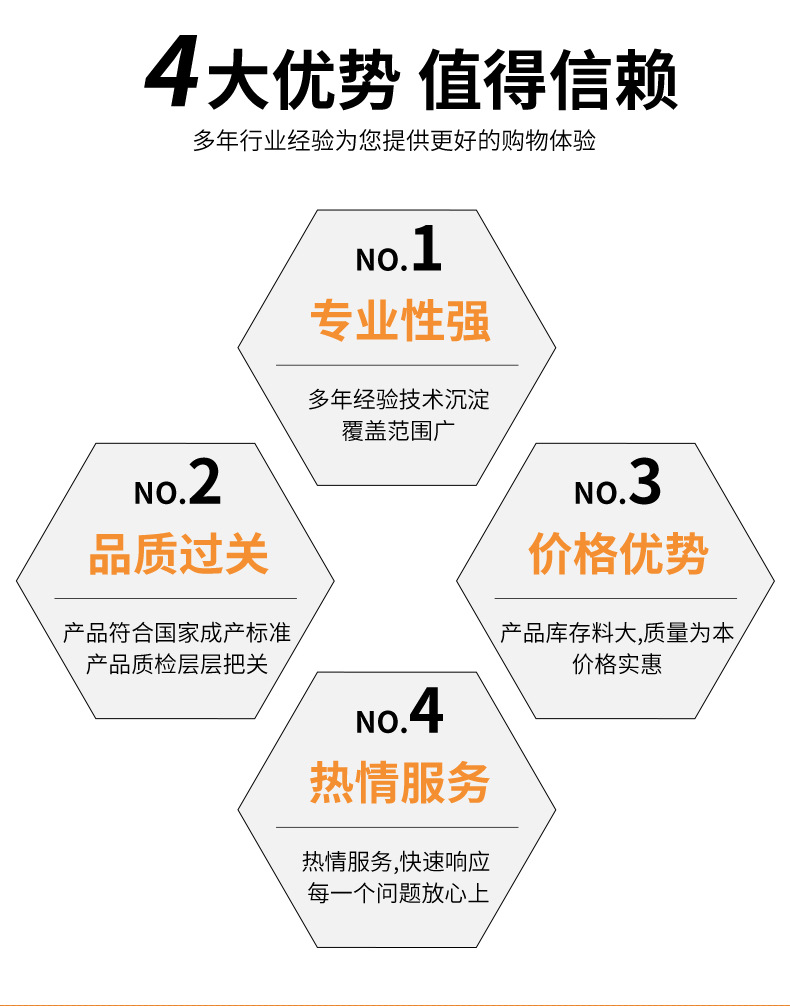 4大优势 值得信赖

多年行业经验为您提供更好的购物体验

NO.1

专业性强

多年经验技术沉淀
覆盖范围广

NO.2

品质过关

产品符合国家成产标准
产品质检层层把关

NO.3

价格优势

产品库存料大,质量为本
价格实惠

NO.4

热情服务

热情服务,快速响应
每一个问题放心上