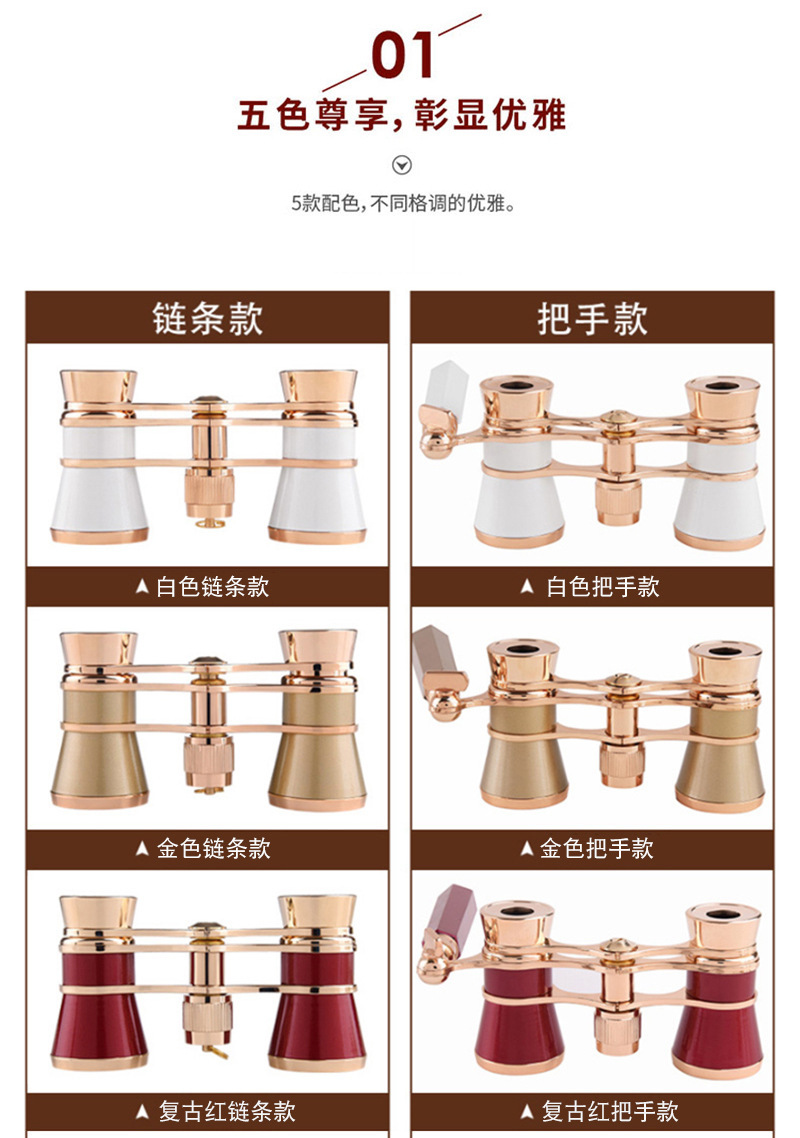 01
五色尊享，彰显优雅

5款配色，不同格调的优雅。

链条款

▲ 白色链条款

▲ 金色链条款

▲ 复古红链条款

把手款

▲ 白色把手款

▲ 金色把手款

▲ 复古红把手款