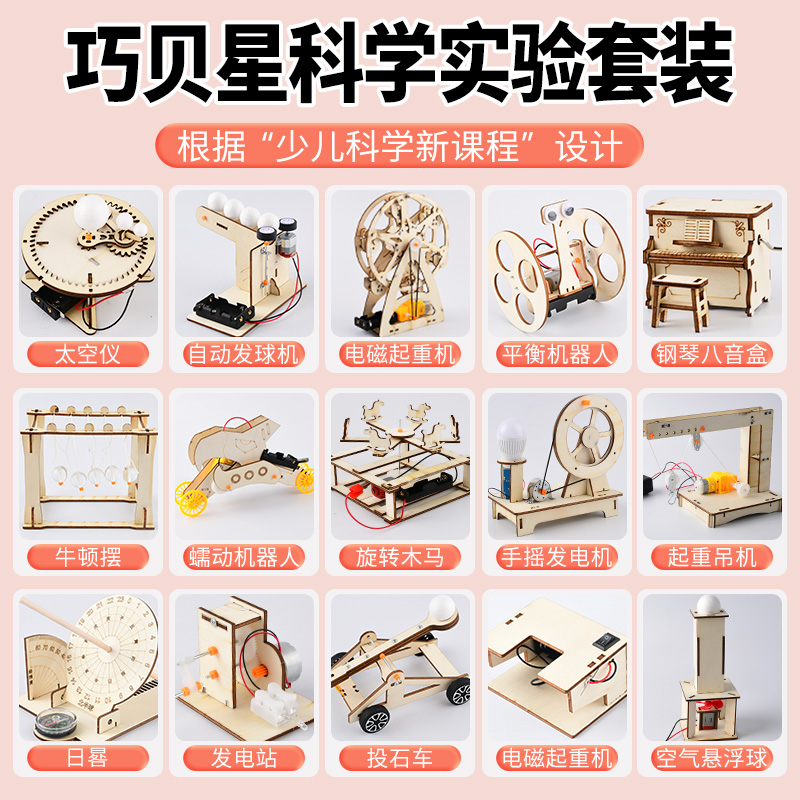 巧贝星科学实验套装

根据“少儿科学新课程”设计

太空仪

自动发球机

电磁起重机

平衡机器人

钢琴八音盒

牛顿摆

蠕动机器人

旋转木马

手摇发电机

起重吊机

日晷

发电站

投石车

电磁起重机

空气悬浮球