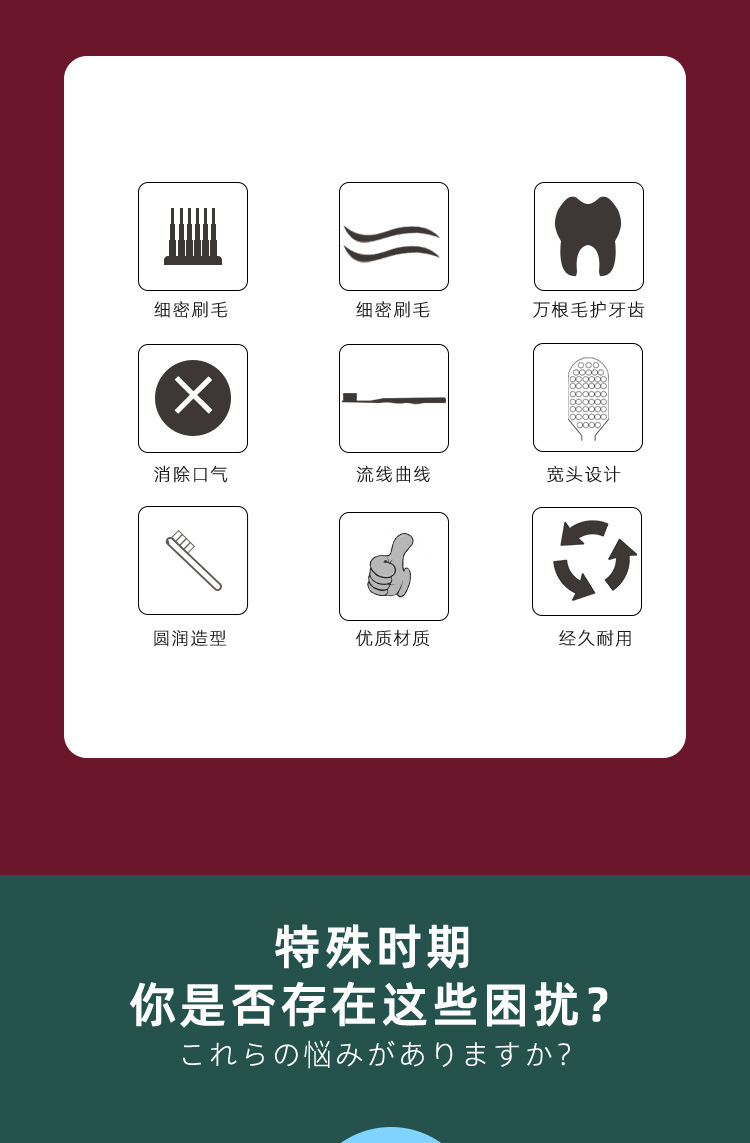 细密刷毛

细密刷毛

万根毛护牙齿

消除口气

流线曲线

宽头设计

圆润造型

优质材质

经久耐用

特殊时期
你是否存在这些困扰?
これらの悩みがありますか?