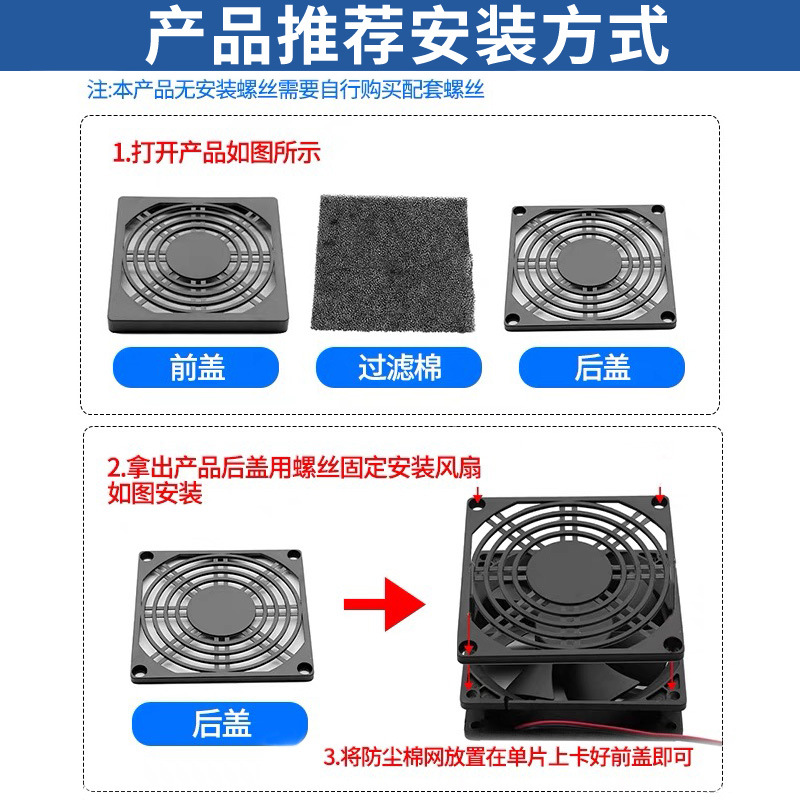 产品推荐安装方式

注:本产品无安装螺丝需要自行购买配套螺丝

1.打开产品如图所示

前盖

过滤棉

后盖

2.拿出产品后盖用螺丝固定安装风扇如图安装

后盖

3.将防尘棉网放置在单片上卡好前盖即可