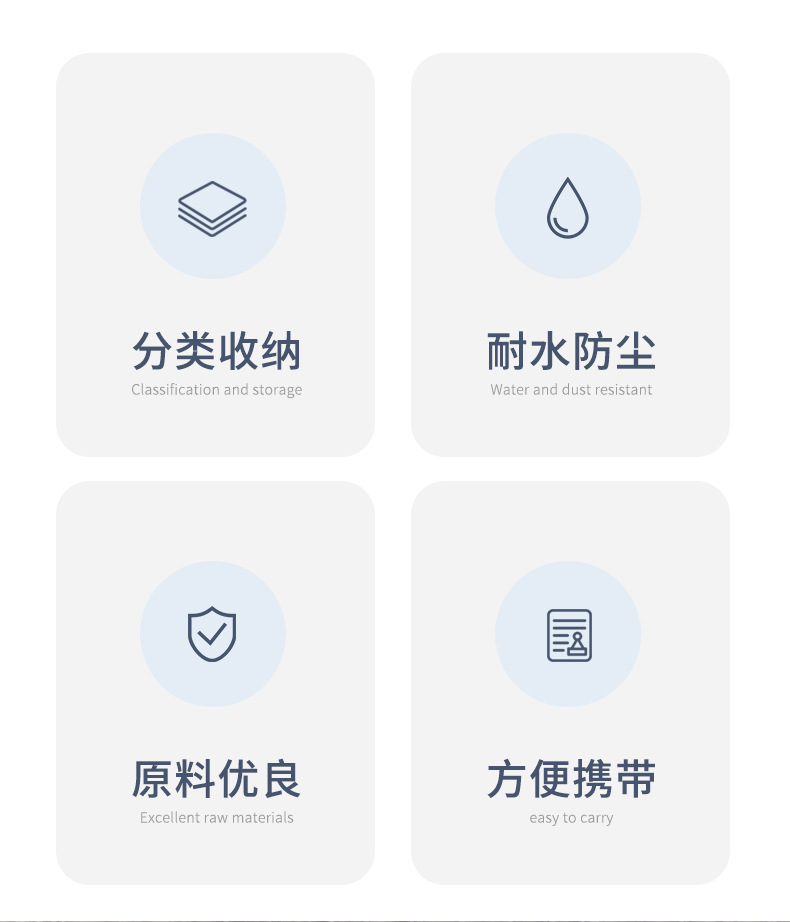 分类收纳
Classification and storage

耐水防尘
Water and dust resistant

原料优良
Excellent raw materials

方便携带
easy to carry