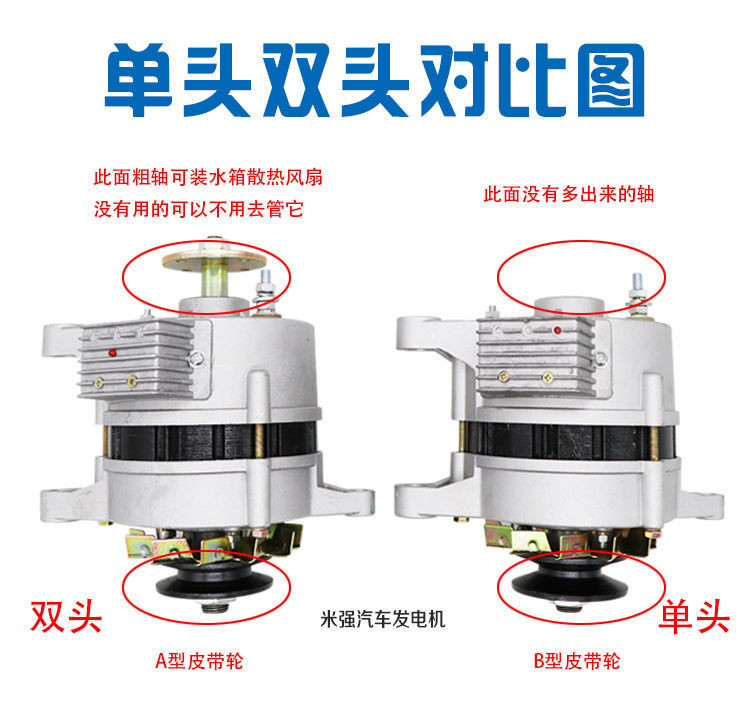 单头双头对比图

此面粗轴可装水箱散热风扇
没有用的可以不用去管它

此面没有多出来的轴

双头

米强汽车发电机

单头

A型皮带轮

B型皮带轮