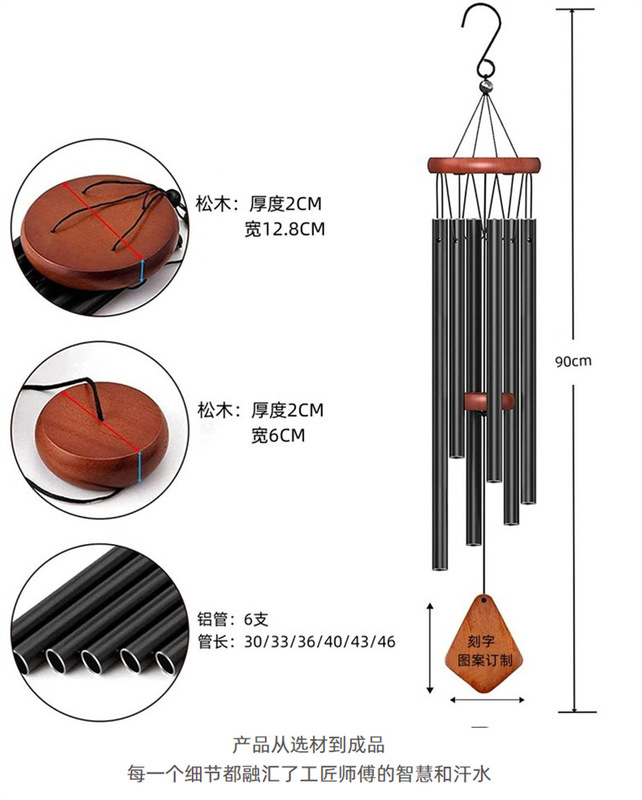 松木：厚度2CM
宽12.8CM

松木：厚度2CM
宽6CM

铝管：6支
管长：30/33/36/40/43/46

90cm

刻字
图案订制

产品从选材到成品
每一个细节都融汇了工匠师傅的智慧和汗水