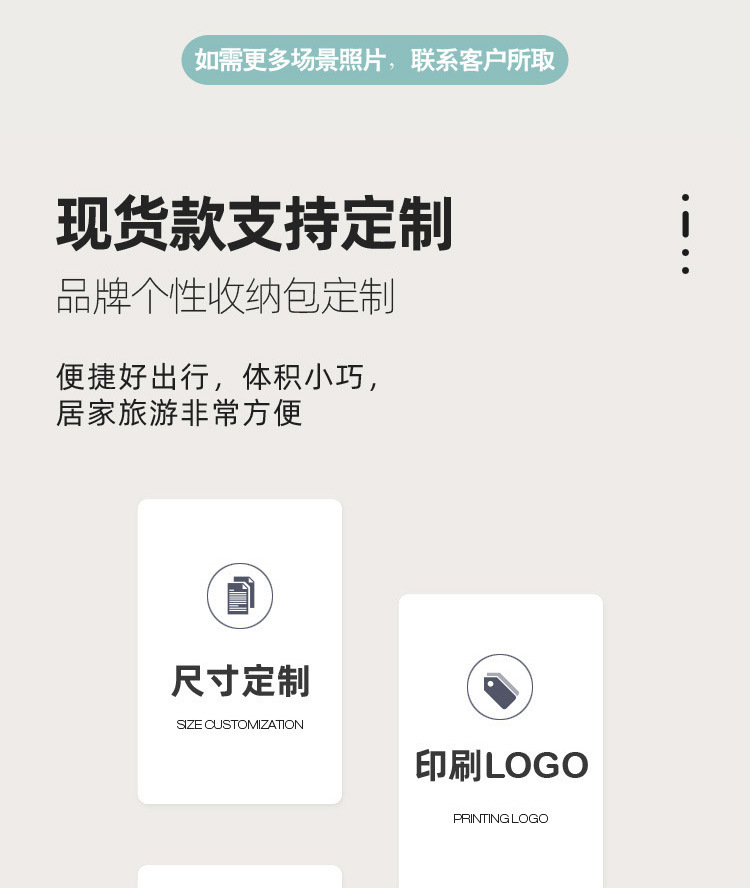 如需更多场景照片，联系客户所取

现货款支持定制

品牌个性收纳包定制

便捷好出行，体积小巧，
居家旅游非常方便

尺寸定制

SIZE CUSTOMIZATION

印刷LOGO

PRINTING LOGO