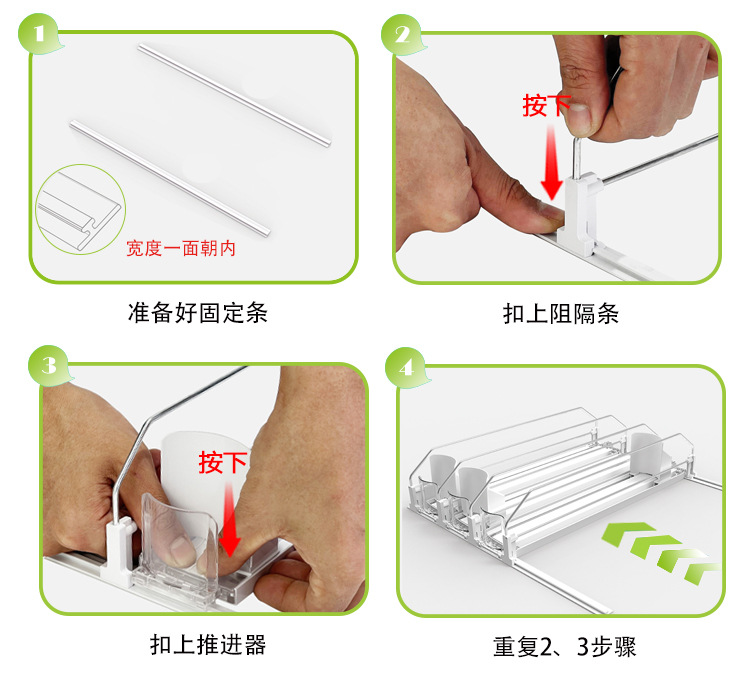 1

宽度一面朝内

准备好固定条

2

按下

扣上阻隔条

3

按下

扣上推进器

4

重复2、3步骤