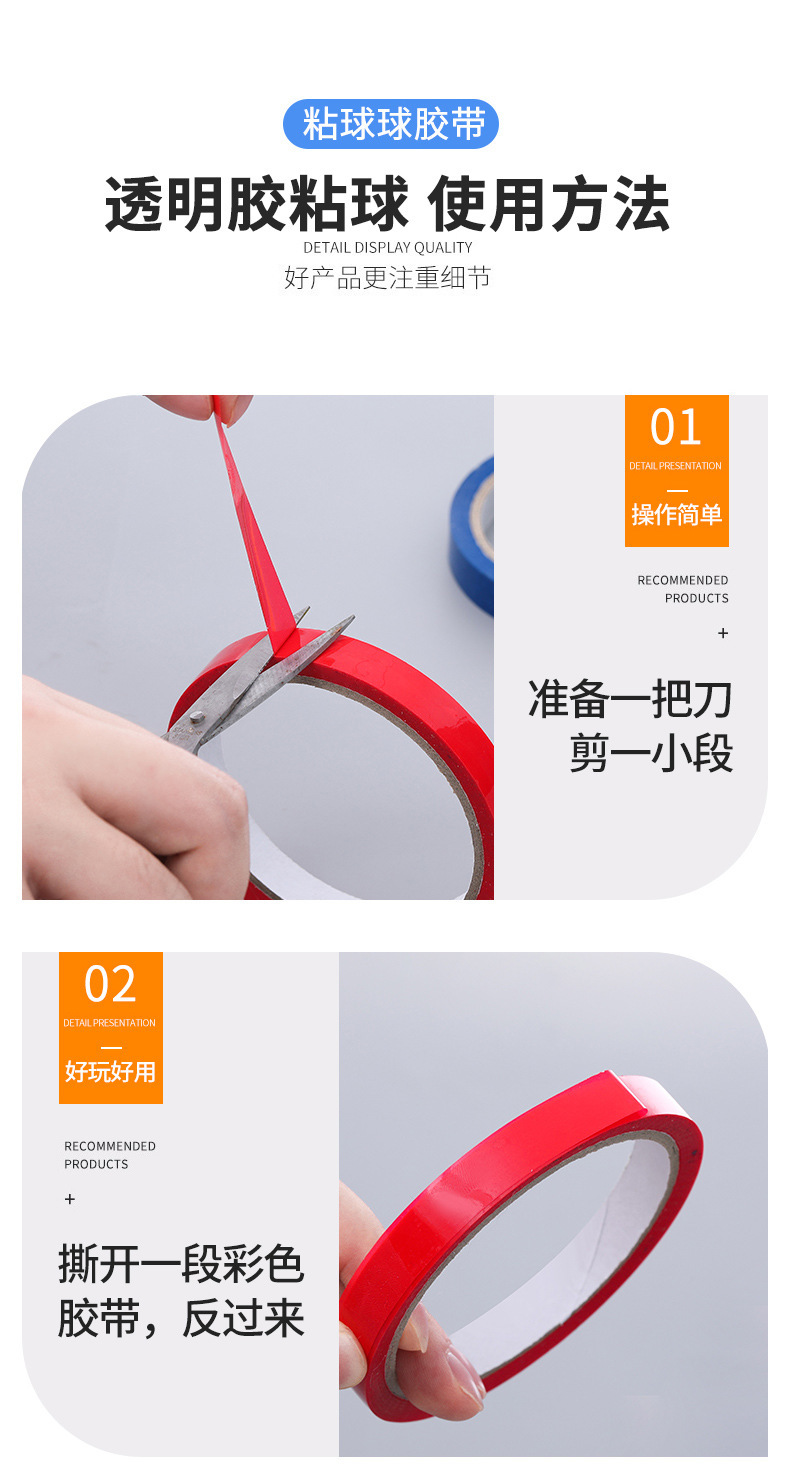 粘球球胶带

透明胶粘球 使用方法

DETAIL DISPLAY QUALITY

好产品更注重细节

01

DETAIL PRESENTATION

—

操作简单

RECOMMENDED PRODUCTS

+

准备一把刀
剪一小段

02

DETAIL PRESENTATION

—

好玩好用

RECOMMENDED PRODUCTS

+

撕开一段彩色
胶带，反过来