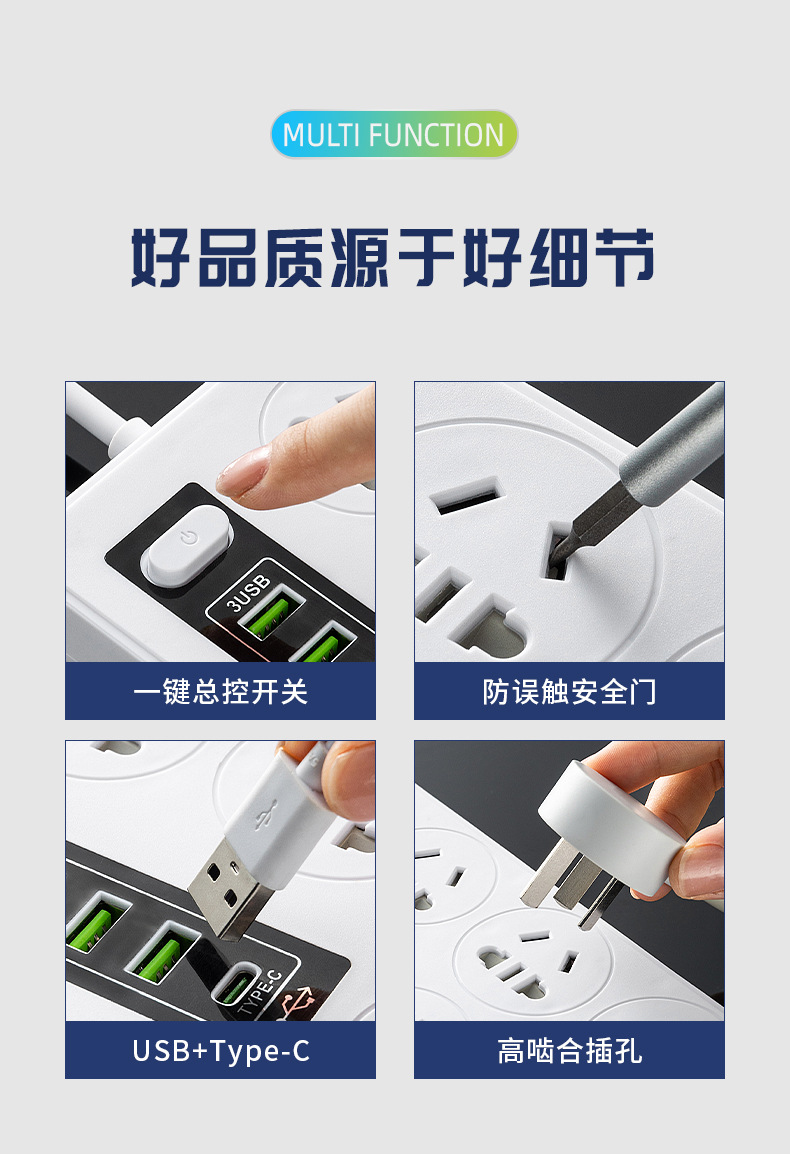 MULTI FUNCTION

好品质源于好细节

3USB

一键总控开关

防误触安全门

TYPE-C

USB+Type-C

高啮合插孔