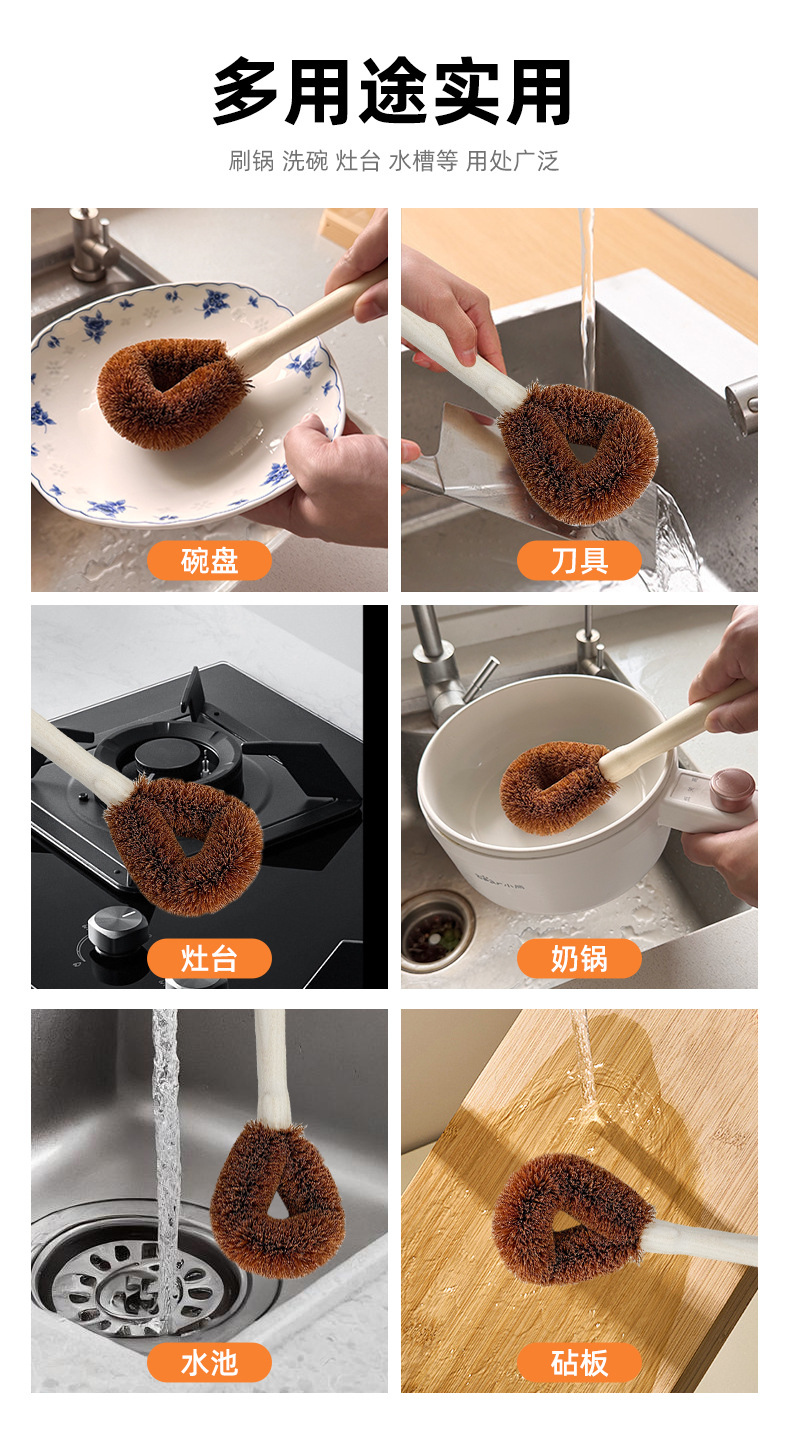 多用途实用

刷锅 洗碗 灶台 水槽等 用处广泛

碗盘

刀具

灶台

奶锅

水池

砧板