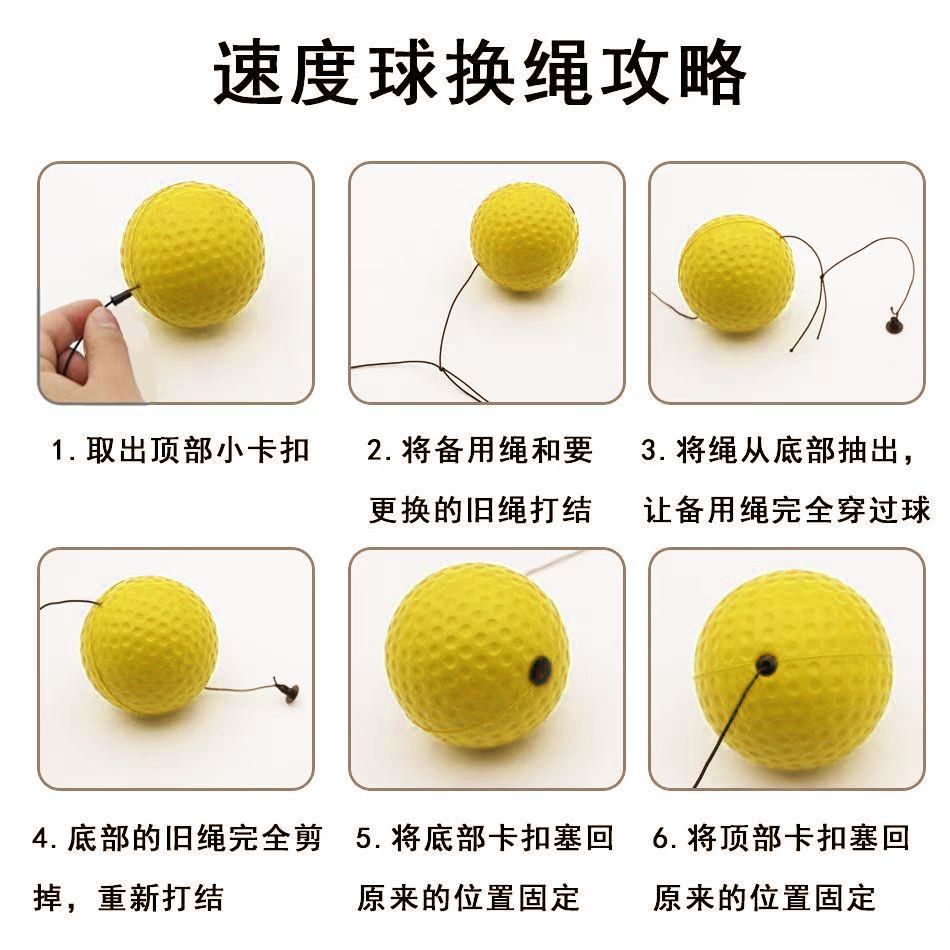 速度球换绳攻略

1. 取出顶部小卡扣

2. 将备用绳和要更换的旧绳打结

3. 将绳从底部抽出，让备用绳完全穿过球

4. 底部的旧绳完全剪掉，重新打结

5. 将底部卡扣塞回原来的位置固定

6. 将顶部卡扣塞回原来的位置固定