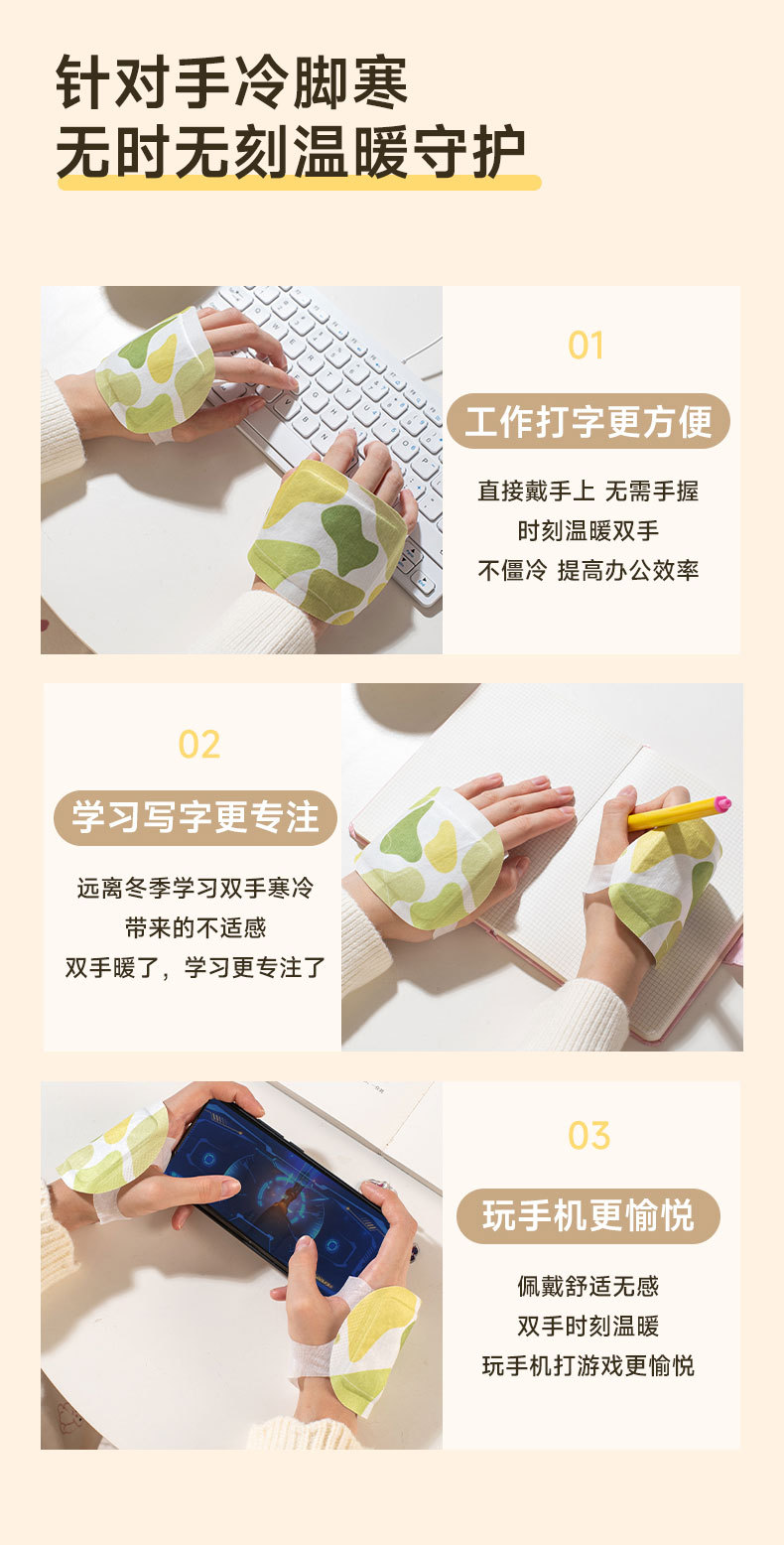 针对手冷脚寒
无时无刻温暖守护

01

工作打字更方便

直接戴手上 无需手握
时刻温暖双手
不僵冷 提高办公效率

02

学习写字更专注

远离冬季学习双手寒冷
带来的不适感
双手暖了，学习更专注了

03

玩手机更愉悦

佩戴舒适无感
双手时刻温暖
玩手机打游戏更愉悦