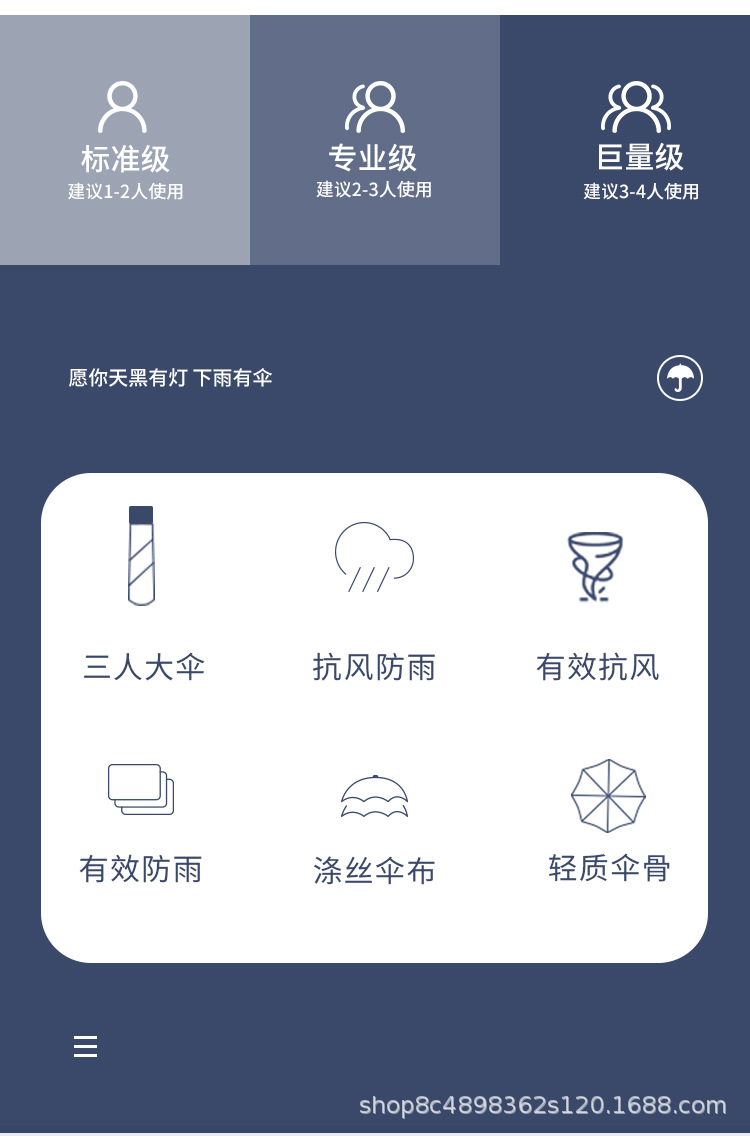 标准级
建议1-2人使用

专业级
建议2-3人使用

巨量级
建议3-4人使用

愿你天黑有灯 下雨有伞

三人大伞

抗风防雨

有效抗风

有效防雨

涤丝伞布

轻质伞骨

shop8c4898362s120.1688.com