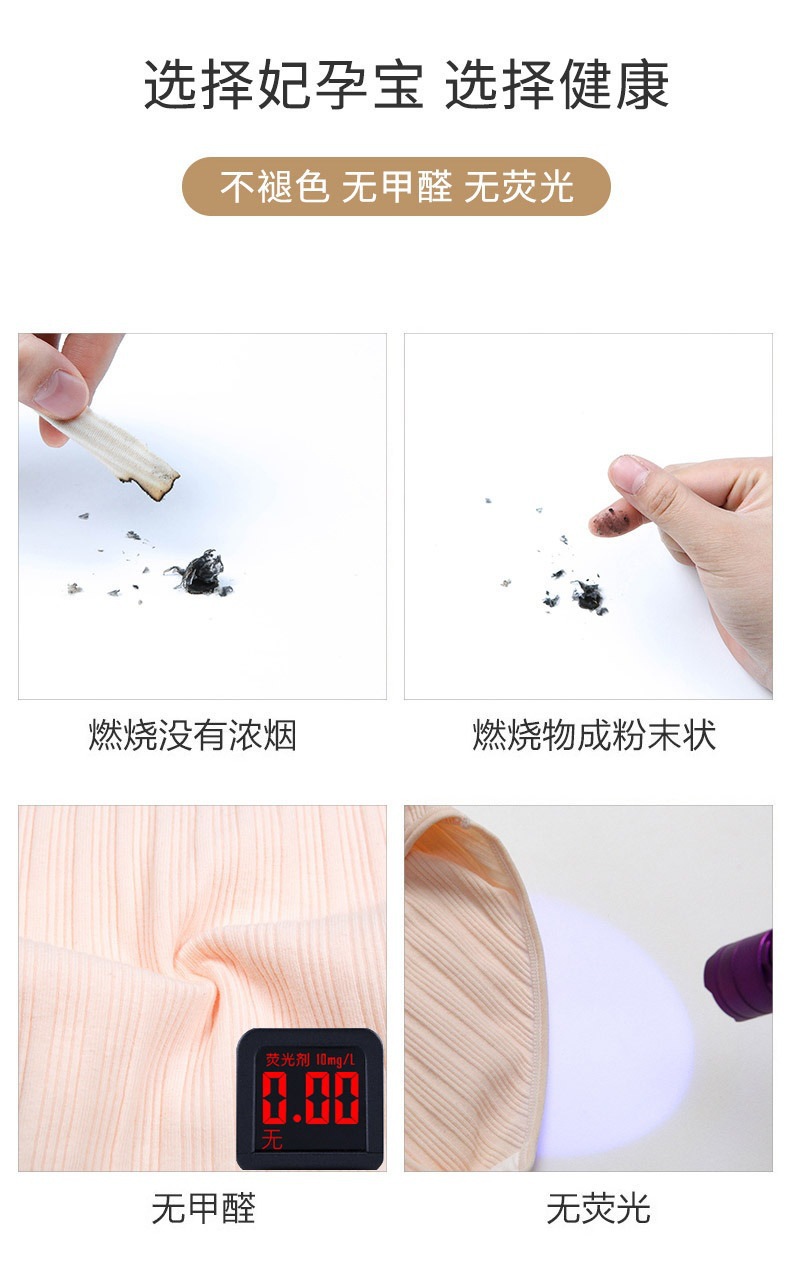 选择妃孕宝 选择健康

不褪色 无甲醛 无荧光

燃烧没有浓烟

燃烧物成粉末状

荧光剂 10mg/L
0.00
无

无甲醛

无荧光