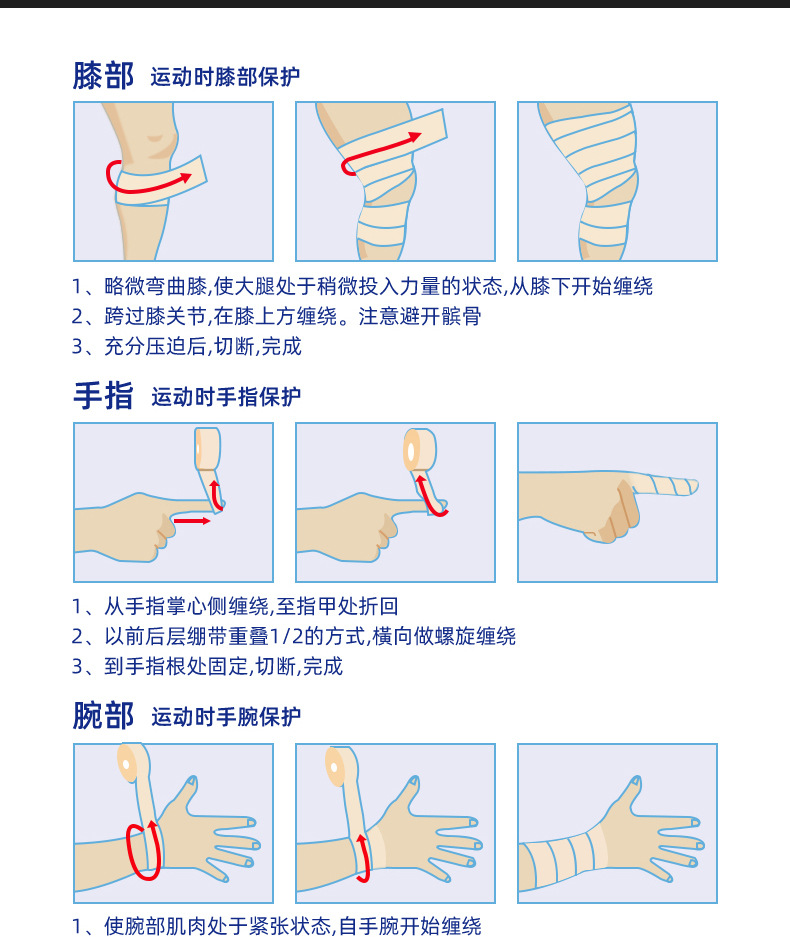 膝部 运动时膝部保护

1、略微弯曲膝,使大腿处于稍微投入力量的状态,从膝下开始缠绕
2、跨过膝关节,在膝上方缠绕。注意避开髌骨
3、充分压迫后,切断,完成

手指 运动时手指保护

1、从手指掌心侧缠绕,至指甲处折回
2、以前后层绷带重叠1/2的方式,横向做螺旋缠绕
3、到手指根处固定,切断,完成

腕部 运动时手腕保护

1、使腕部肌肉处于紧张状态,自手腕开始缠绕