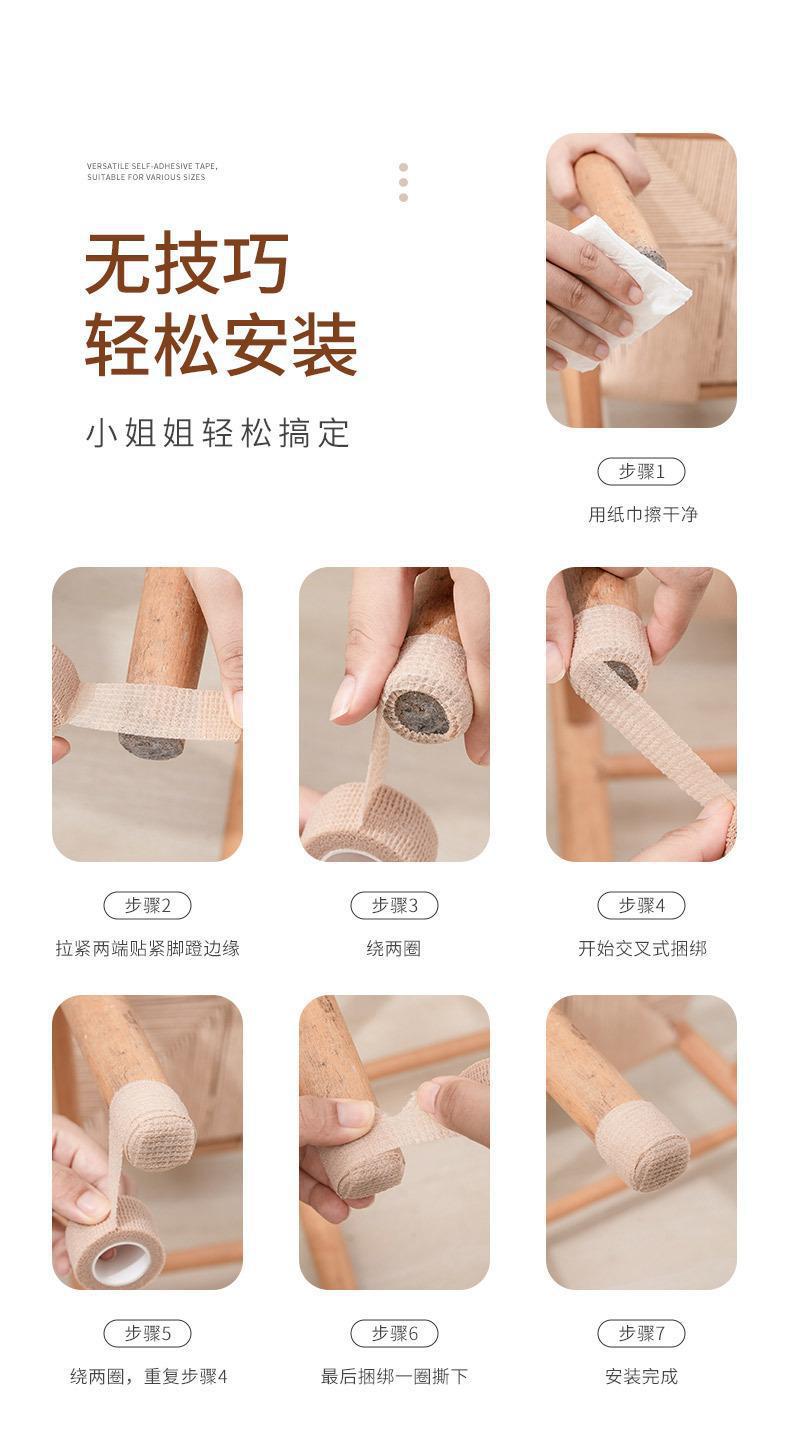 VERSATILE SELF-ADHESIVE TAPE,
SUITABLE FOR VARIOUS SIZES

无技巧
轻松安装

小姐姐轻松搞定

步骤1
用纸巾擦干净

步骤2
拉紧两端贴紧脚蹬边缘

步骤3
绕两圈

步骤4
开始交叉式捆绑

步骤5
绕两圈，重复步骤4

步骤6
最后捆绑一圈撕下

步骤7
安装完成