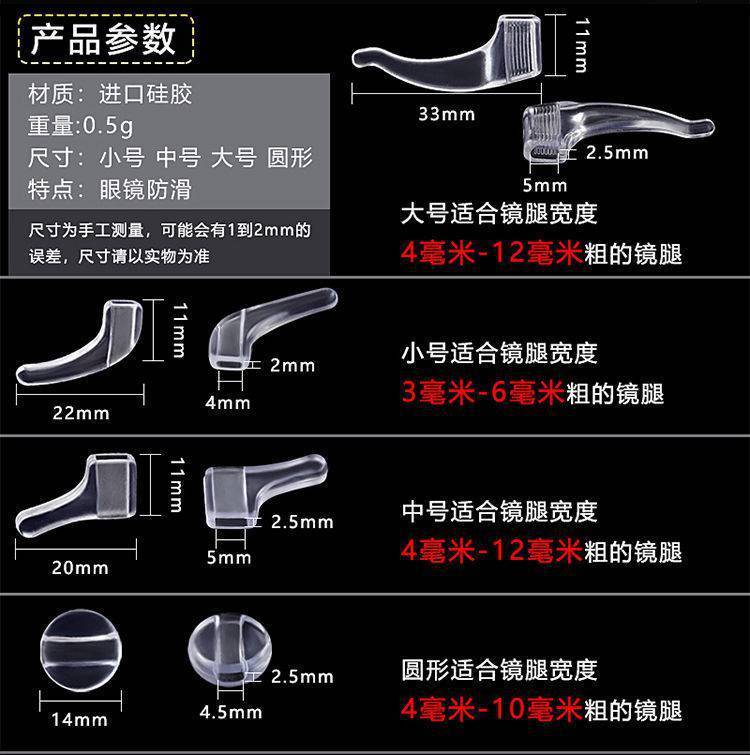 产品参数

材质：进口硅胶
重量:0.5g
尺寸：小号 中号 大号 圆形
特点：眼镜防滑

尺寸为手工测量，可能会有1到2mm的误差，尺寸请以实物为准

11mm
33mm
2.5mm
5mm
大号适合镜腿宽度
4毫米-12毫米粗的镜腿

11mm
22mm
2mm
4mm
小号适合镜腿宽度
3毫米-6毫米粗的镜腿

11mm
20mm
2.5mm
5mm
中号适合镜腿宽度
4毫米-12毫米粗的镜腿

14mm
2.5mm
4.5mm
圆形适合镜腿宽度
4毫米-10毫米粗的镜腿