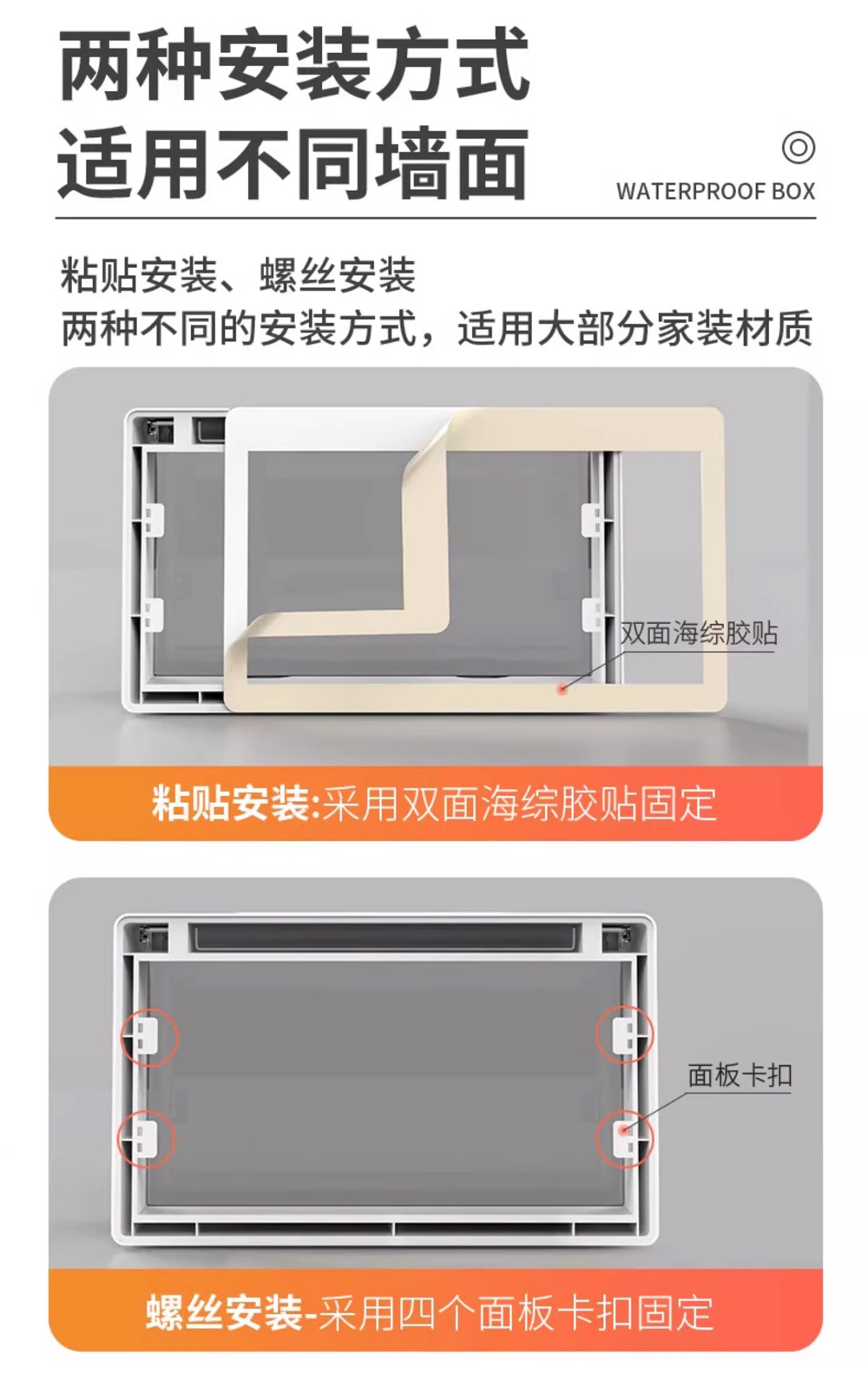 两种安装方式
适用不同墙面

WATERPROOF BOX

粘贴安装、螺丝安装
两种不同的安装方式，适用大部分家装材质

双面海综胶贴

粘贴安装:采用双面海综胶贴固定

面板卡扣

螺丝安装-采用四个面板卡扣固定